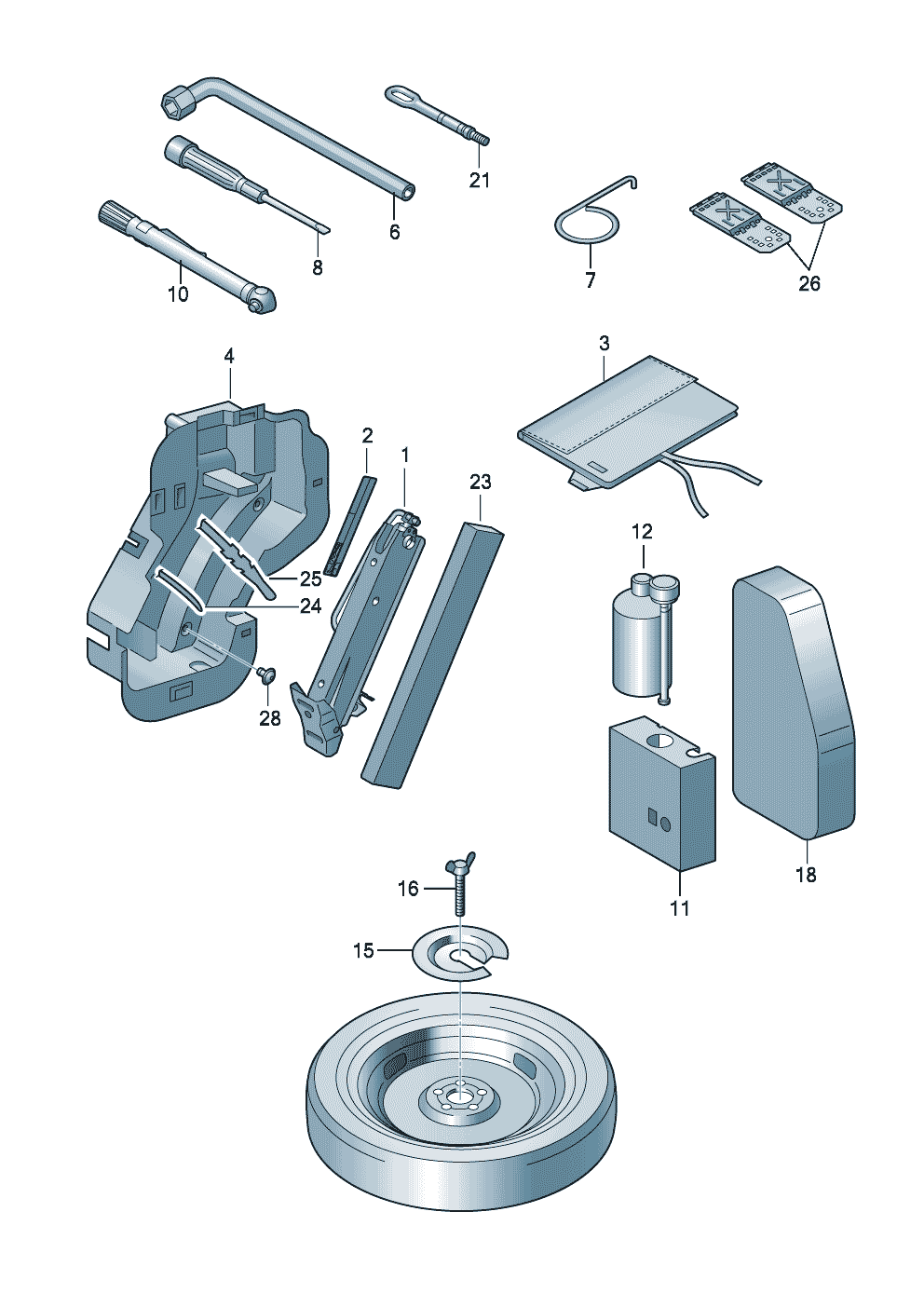 21
6
8
10
7
26
4
3
2
1
23
25
24
28
12
18
11
16
15