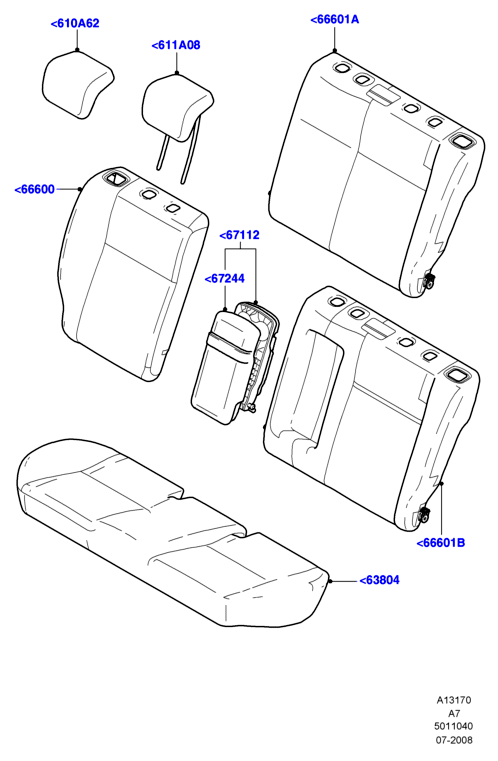 <610A62

<611A08

<66601A

<66600

<67112

<67244

<66601B

<63804

A13170
A7
5011040
07-2008