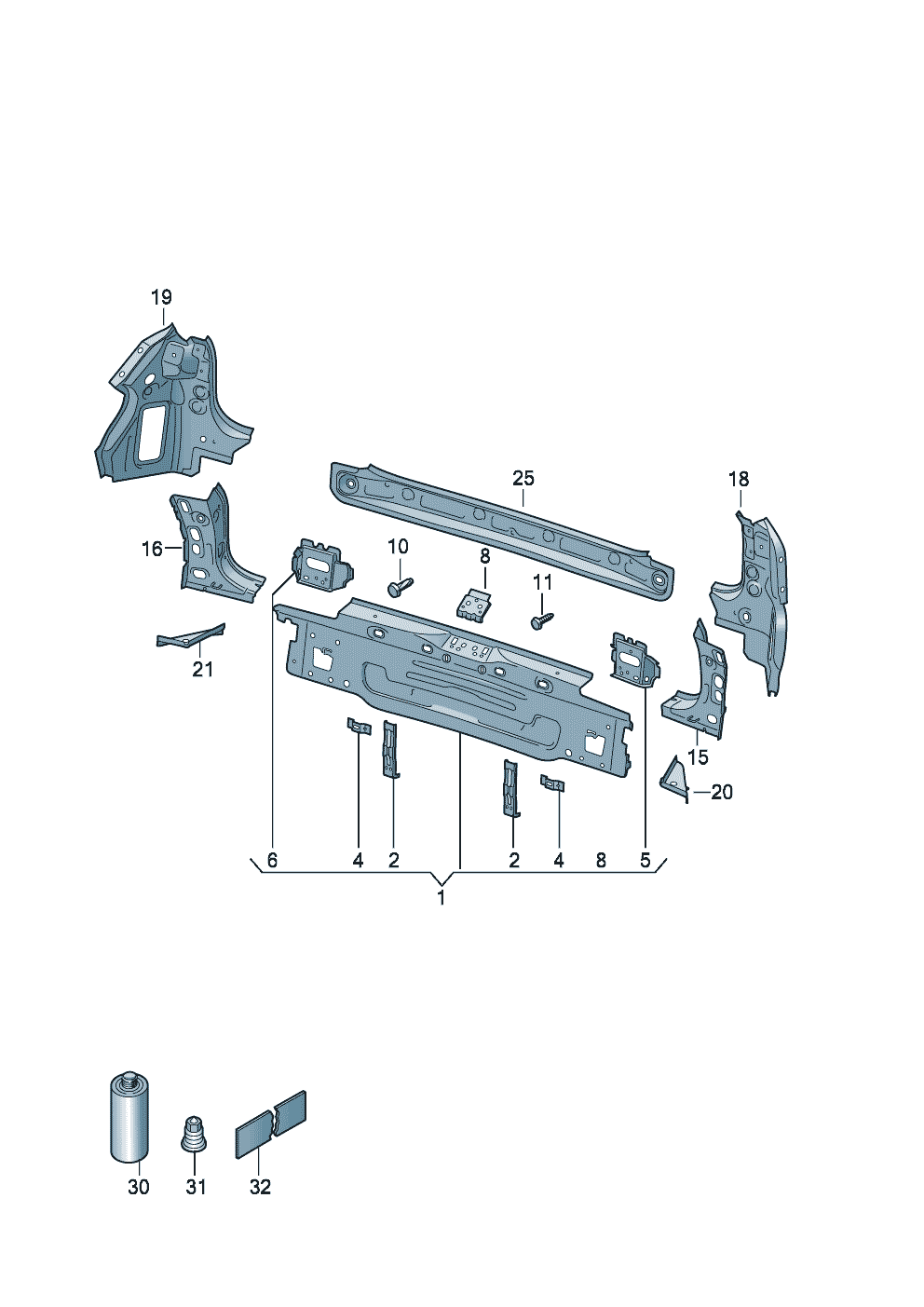 19
25
18
16
10
8
11
21
15
20
6
4
2
2
4
8
5
1
30
31
32