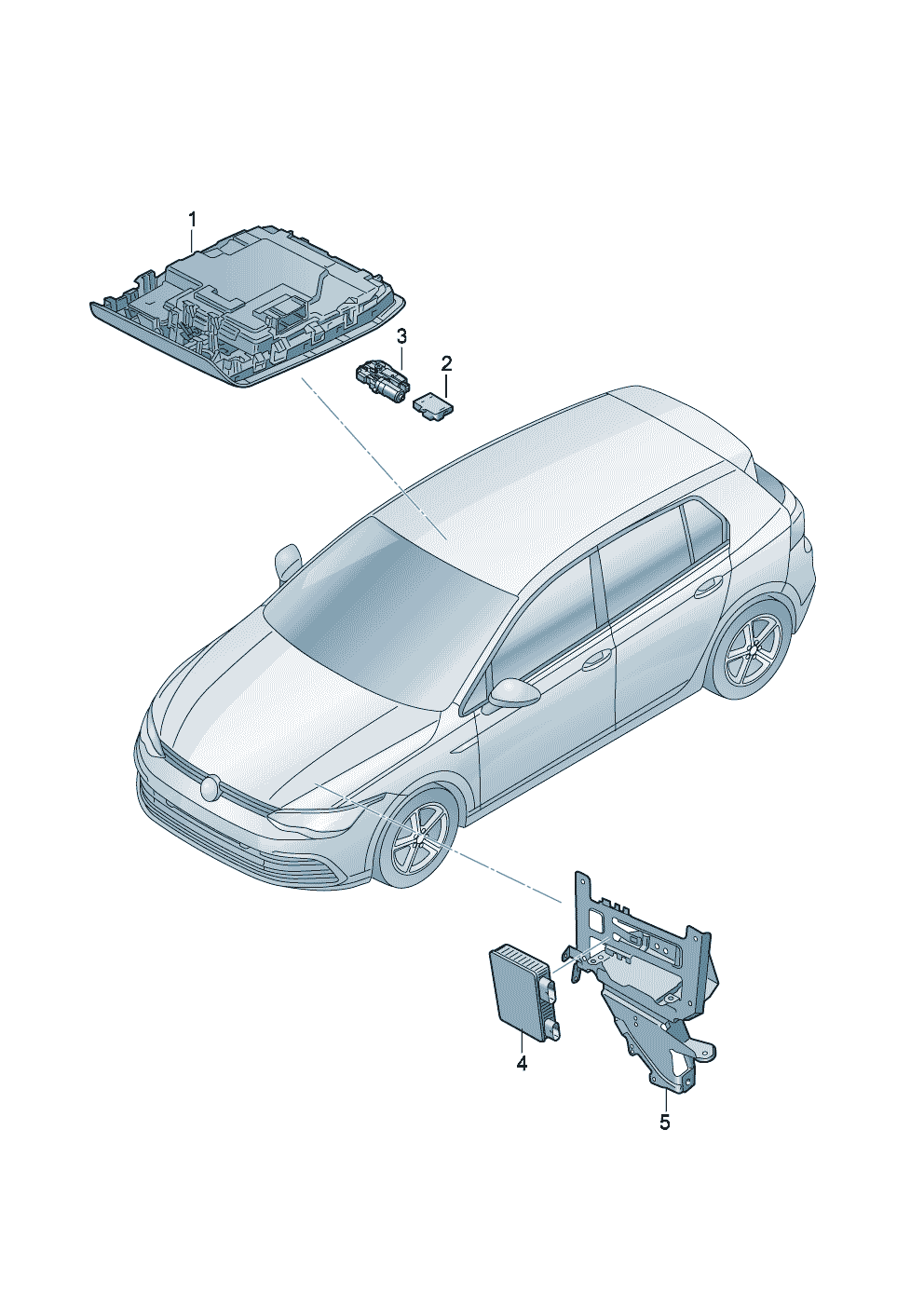 1
3
2
4
5