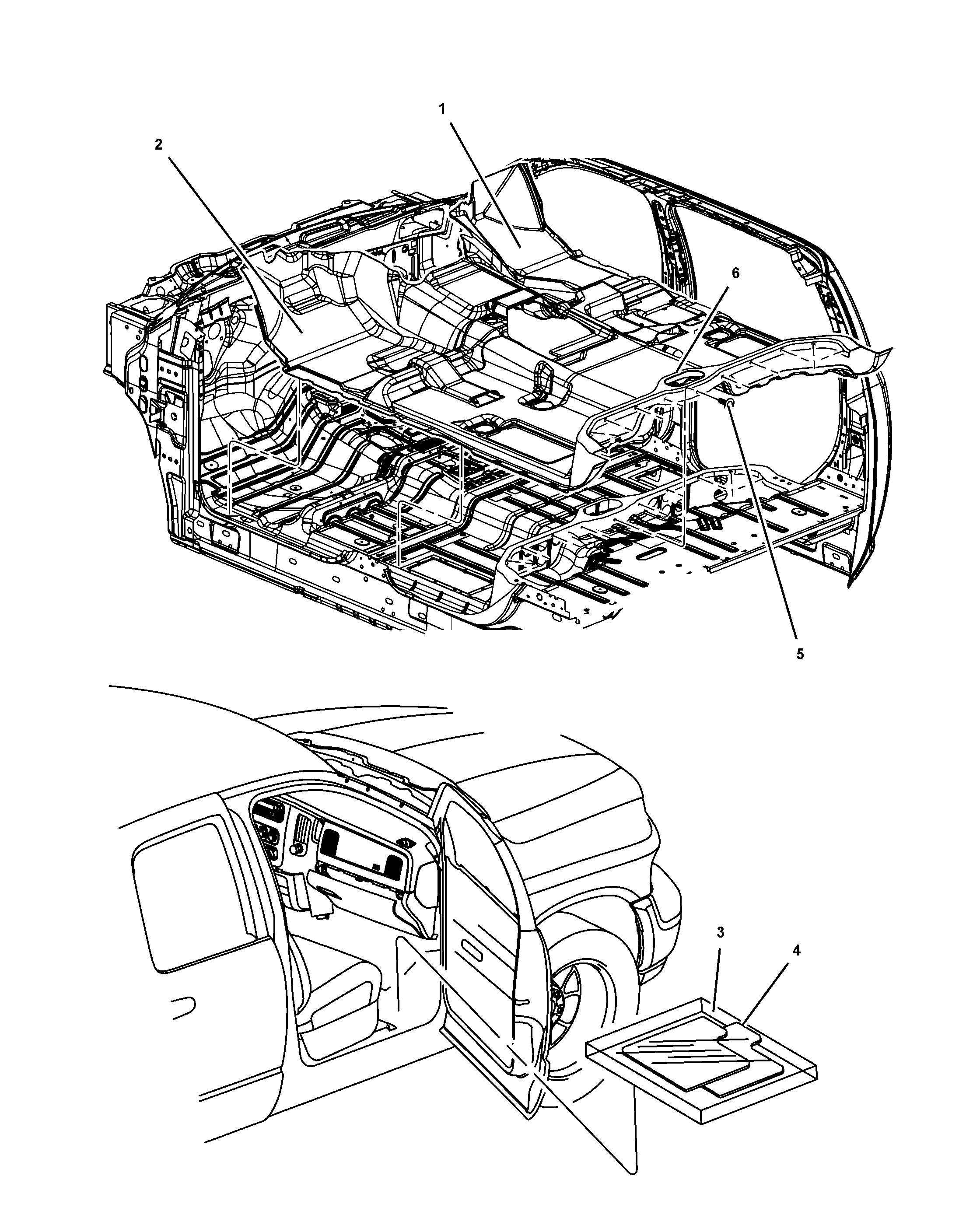 1
2
6
5
3
4