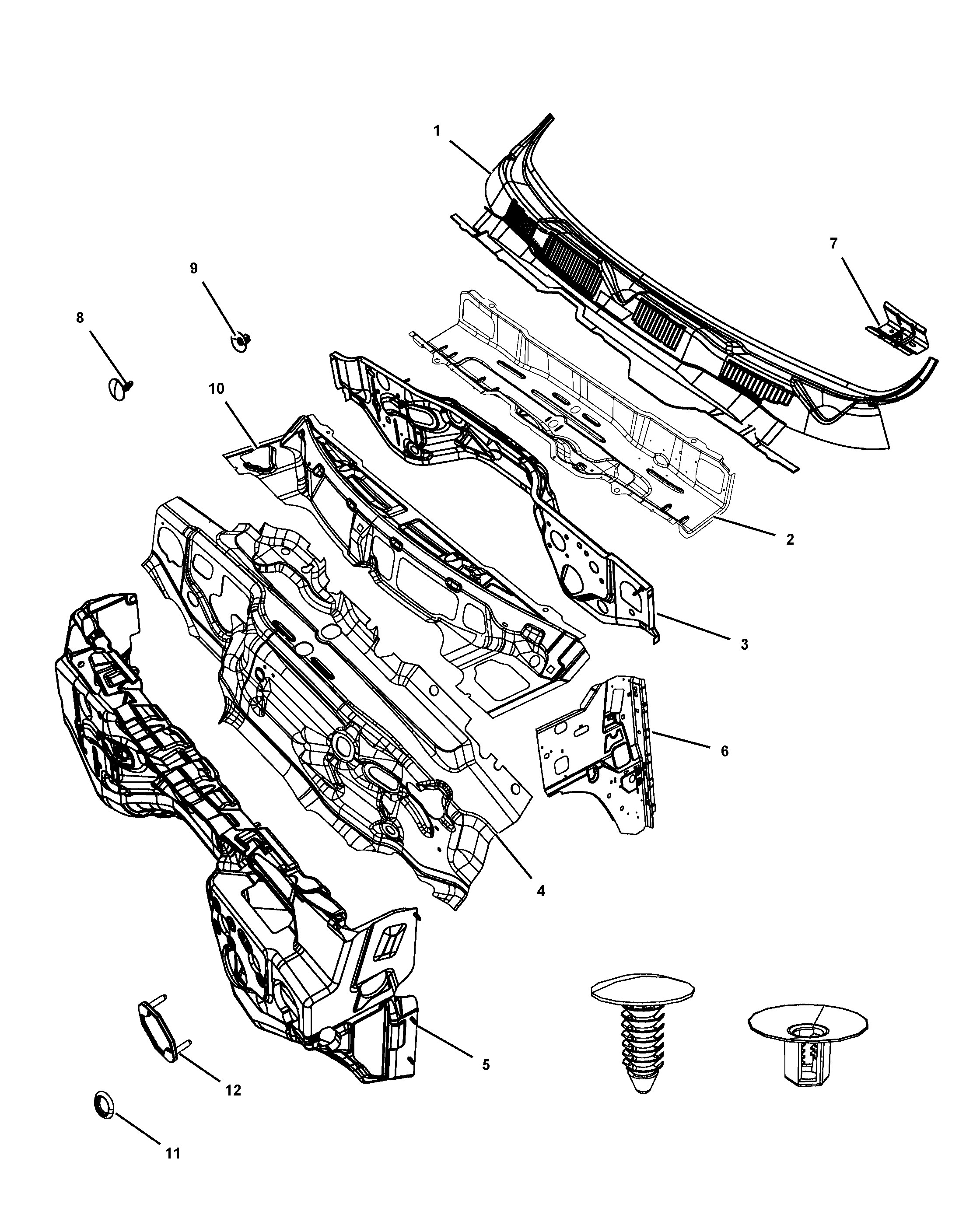 1
7
9
8
10
2
3
6
4
5
12
11