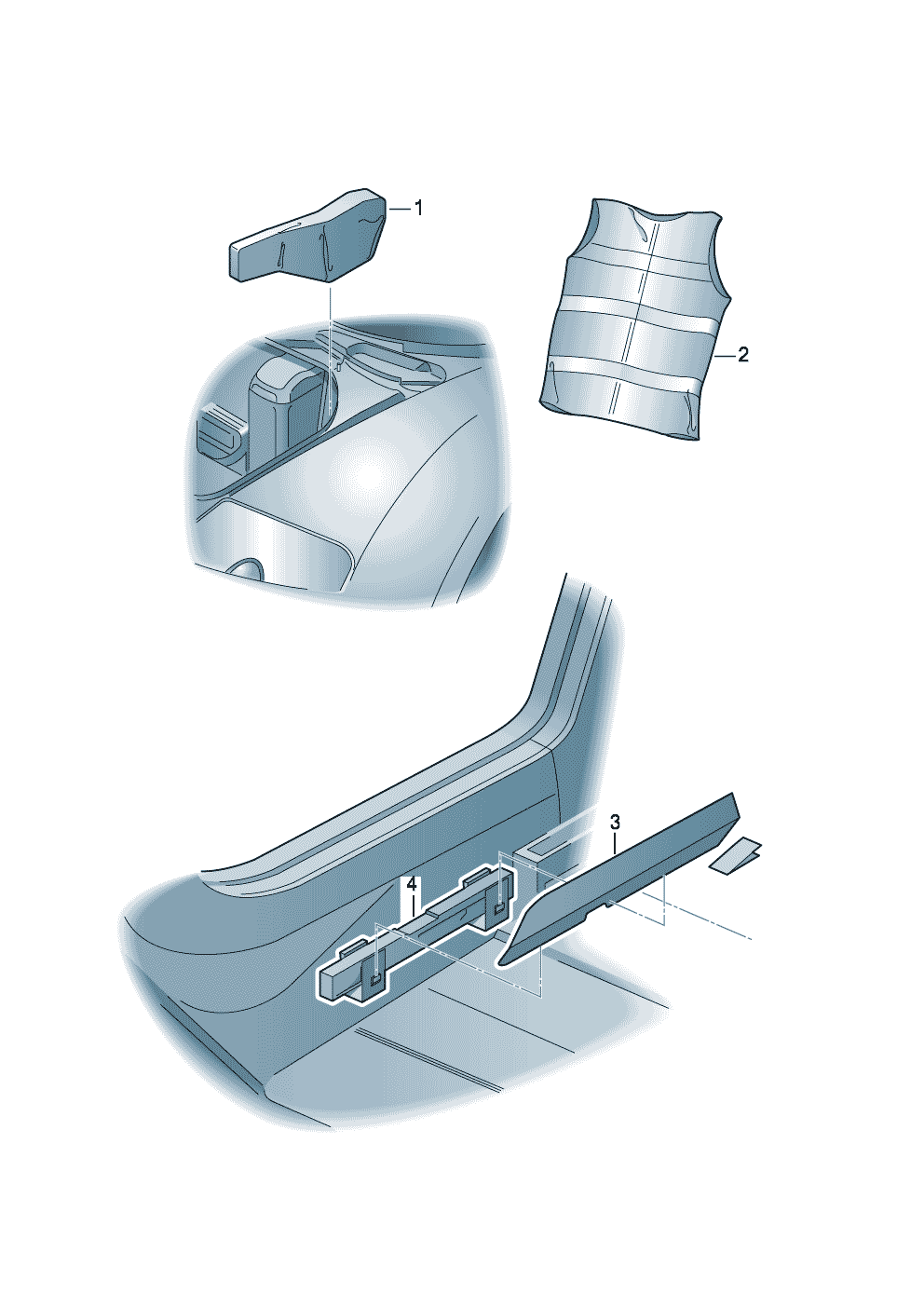 1
2
3
4