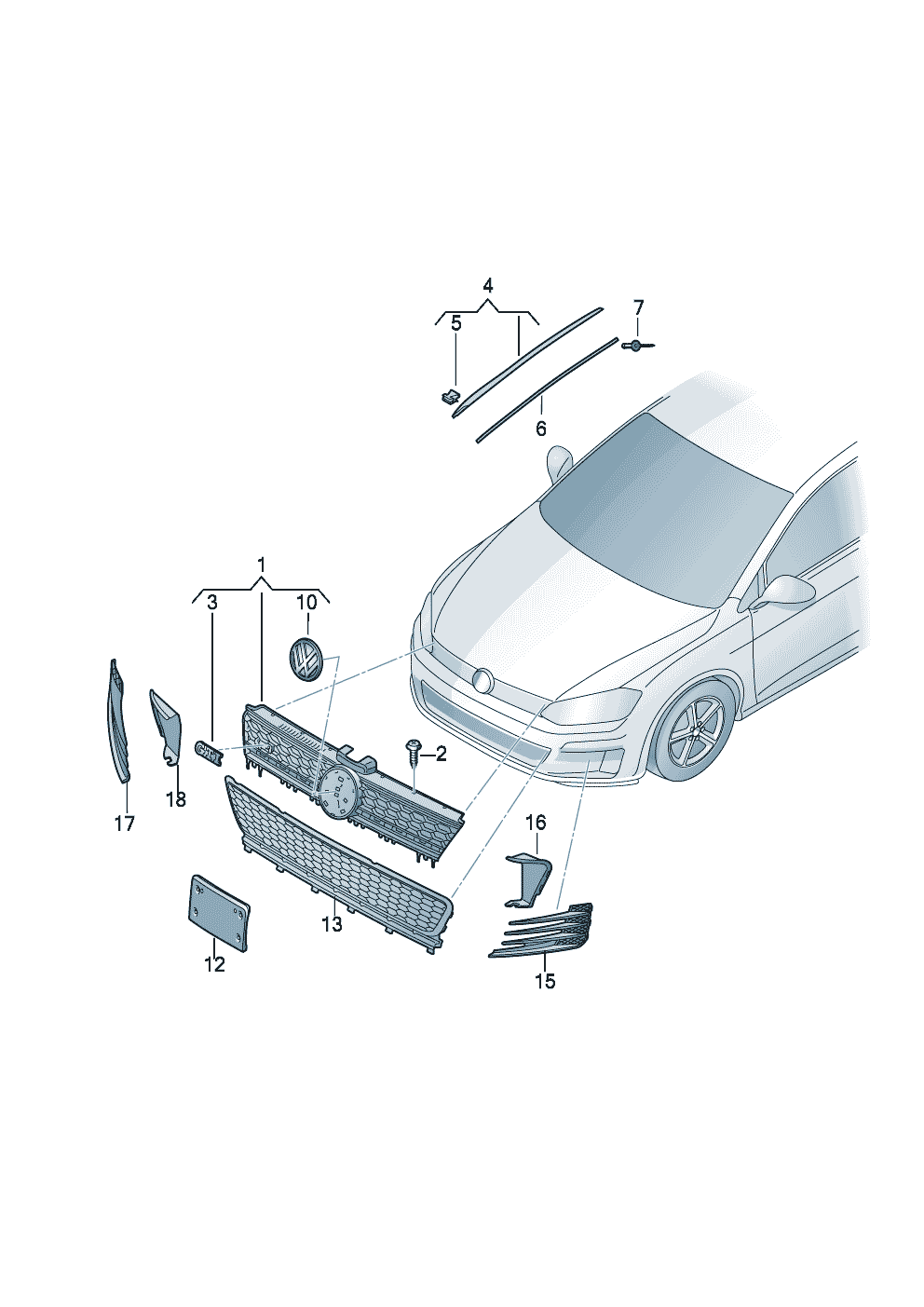 4
5
7
6
1
3
10
2
17
18
16
13
12
15