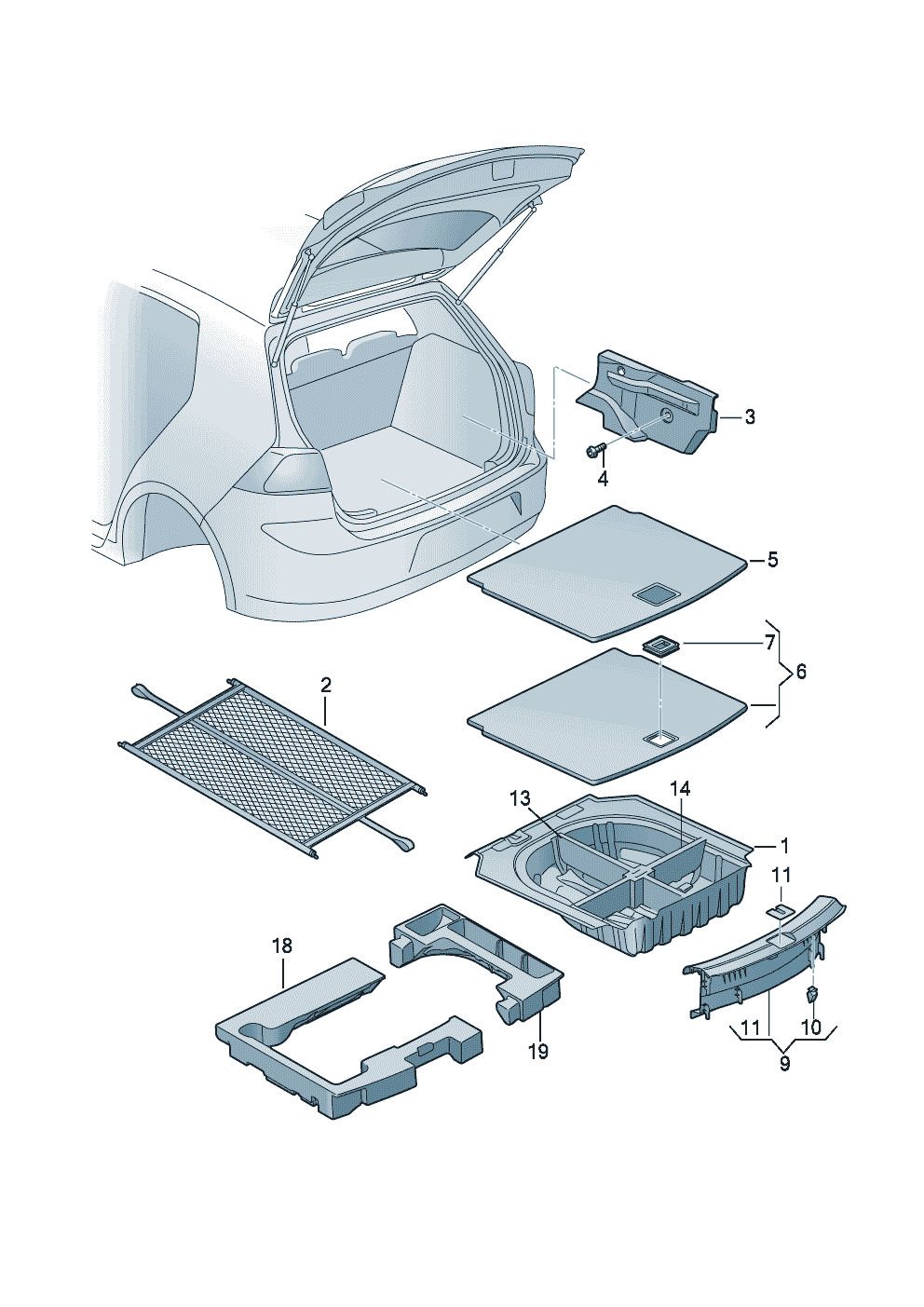 3
4
5
7
6
2
13
14
1
11
18
19
11
10
9