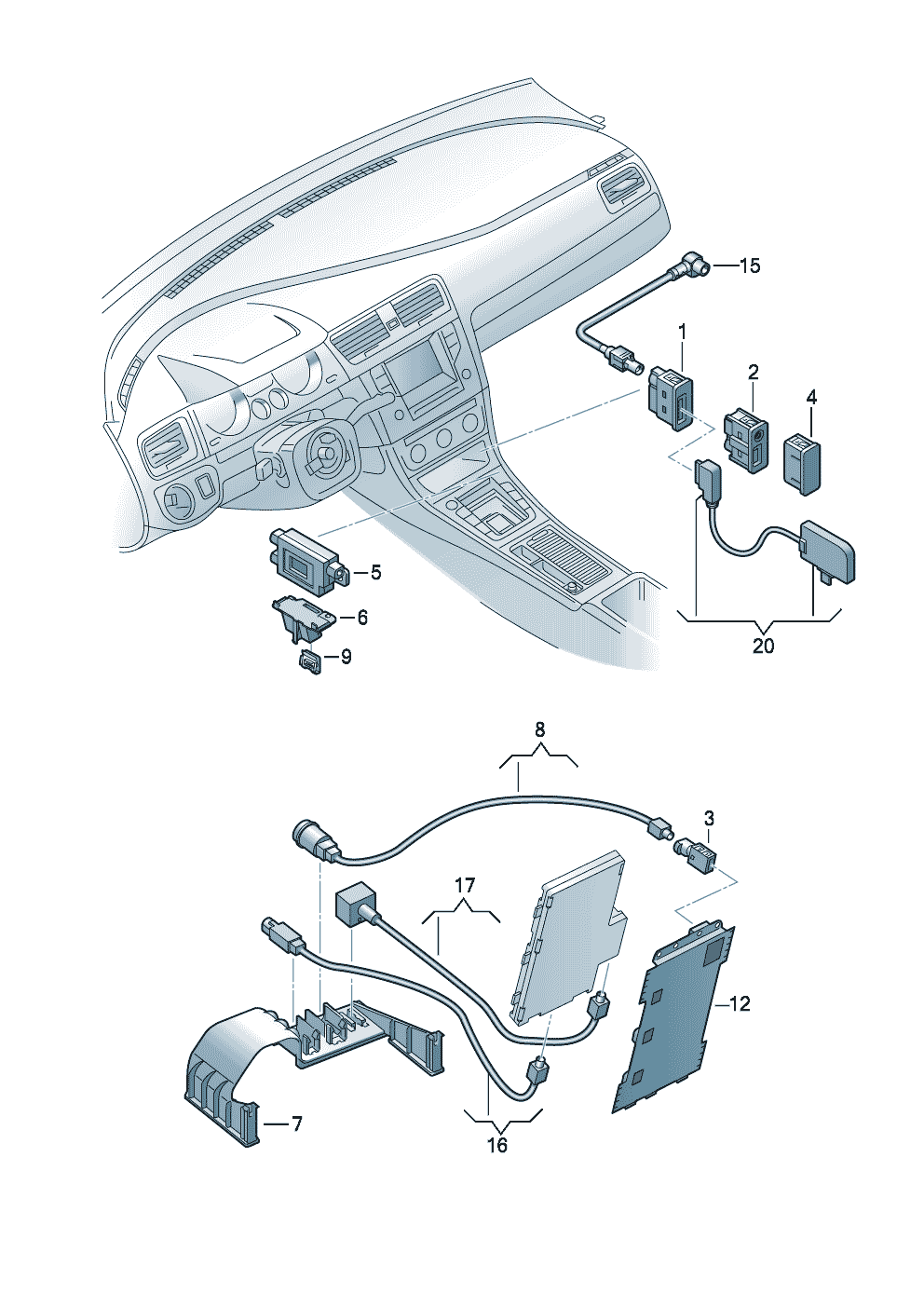 15
1
2
4
5
6
9
20
8
3
17
12
7
16