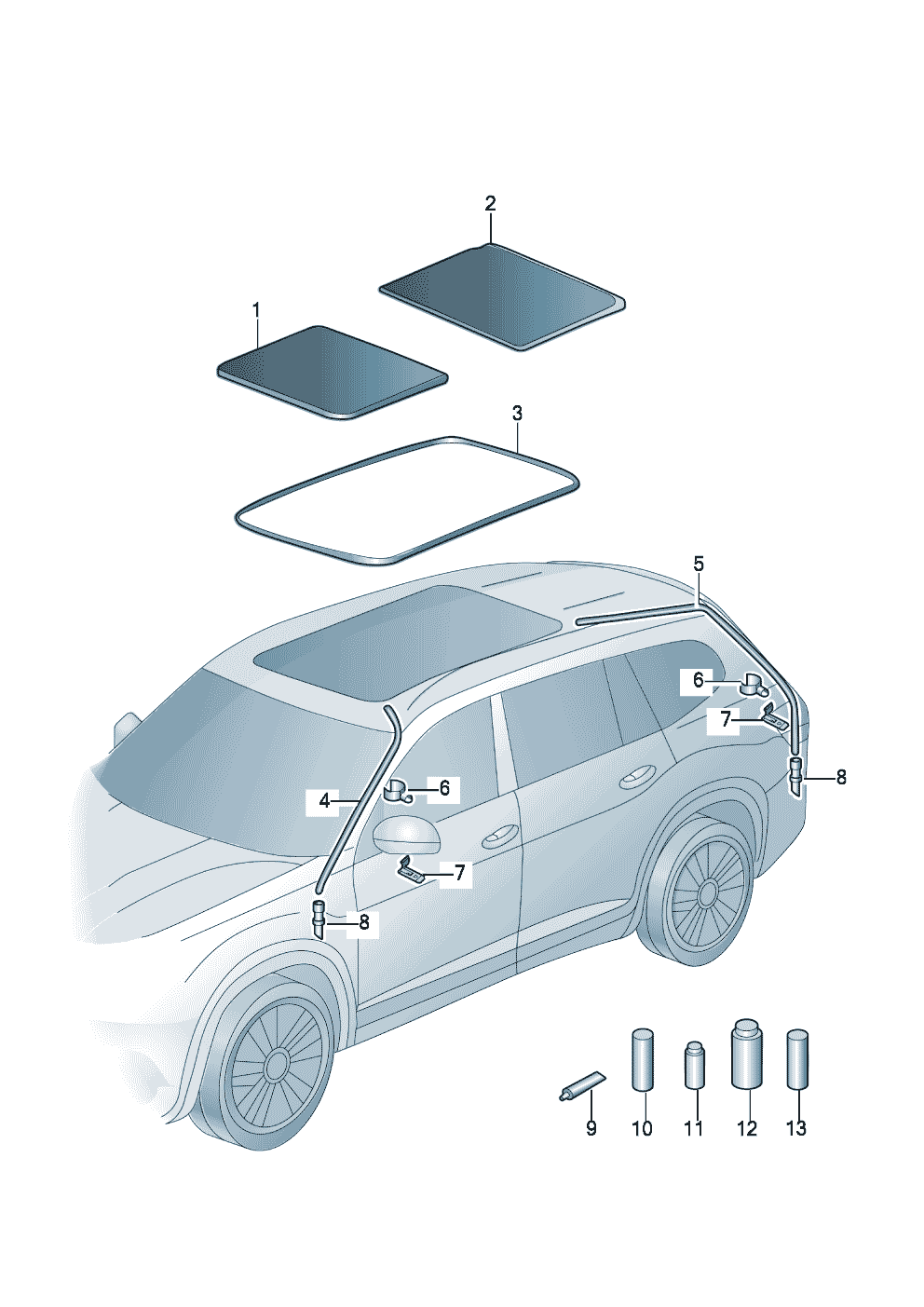 2
1
3
5
6
7
8
4
6
7
8
9
10
11
12
13