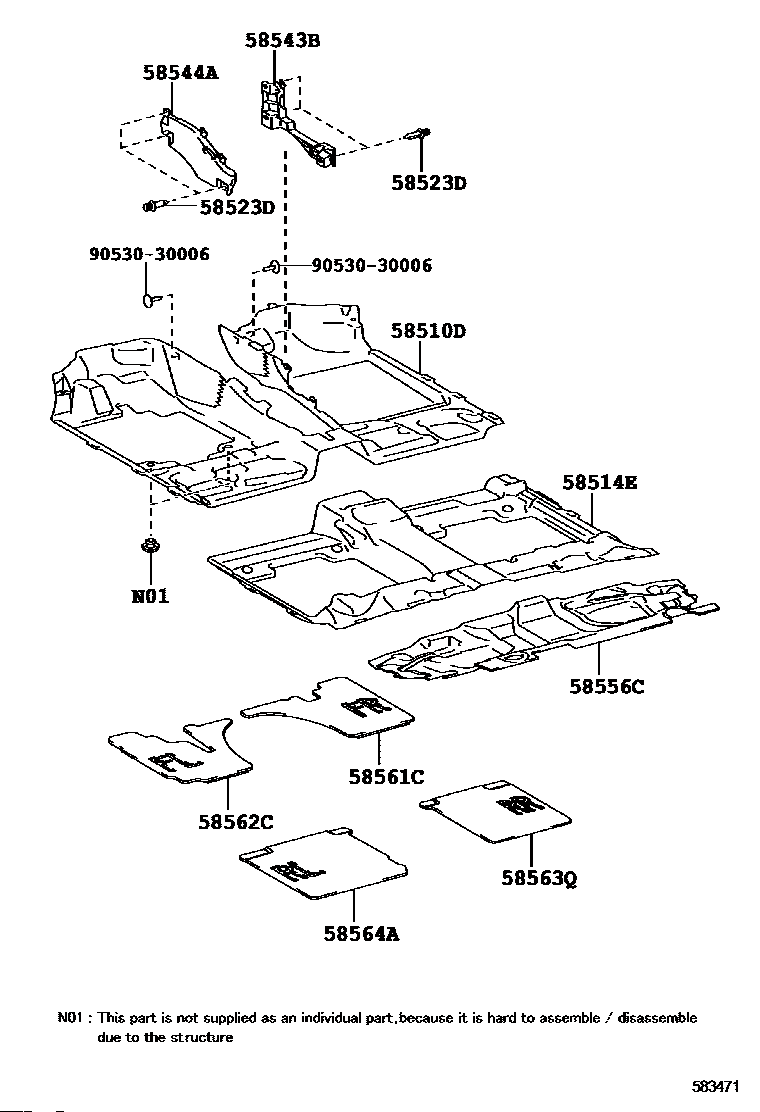 58543B
58544A
58523D
58523D
90530-30006
90530-30006
58510D
58514E
N01
58556C
58561C
58562C
58563Q
58564A

N01 : This part is not supplied as an individual part,because it is hard to assemble / disassemble due to the structure

583471