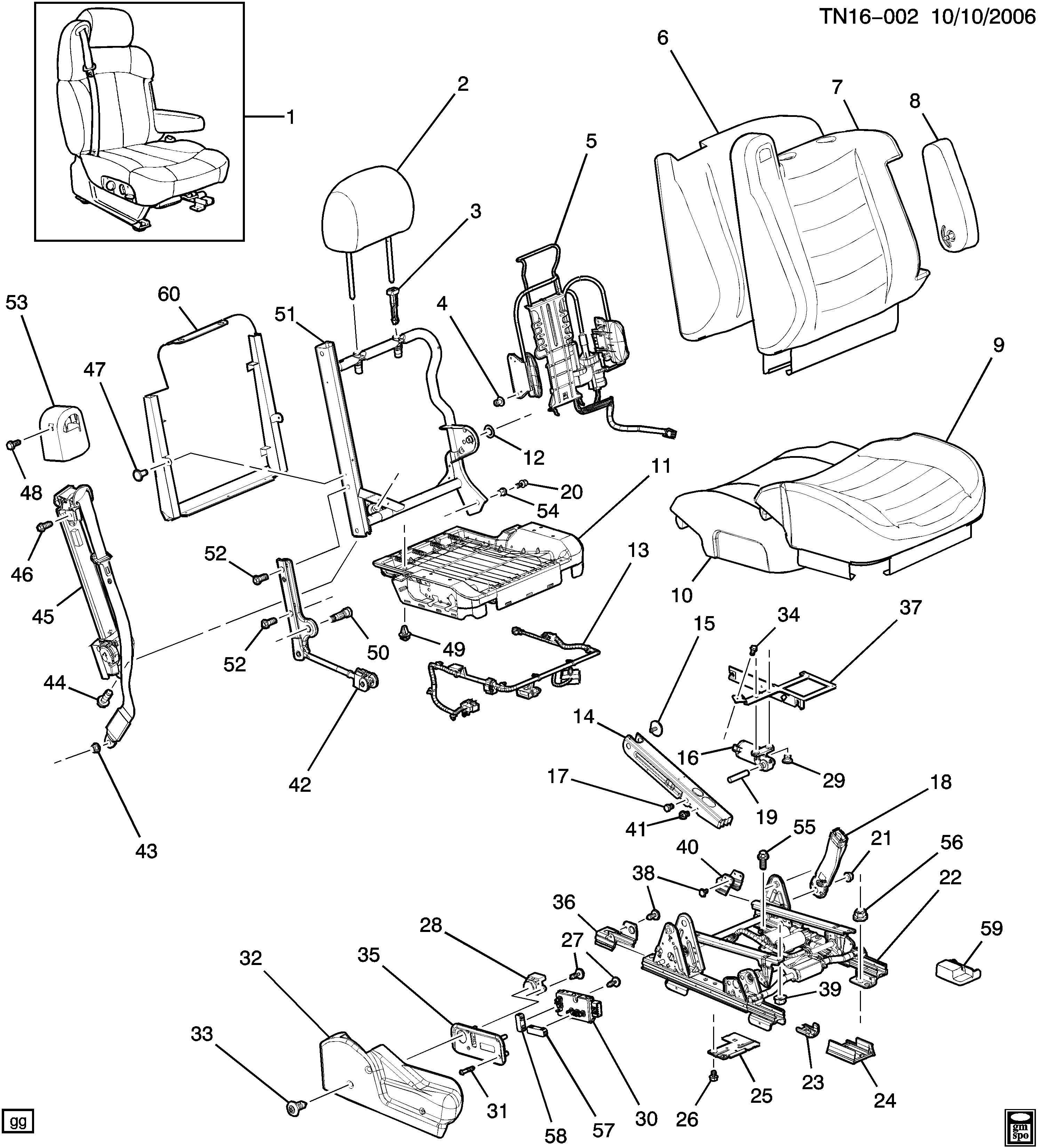 TN16-002 10/10/2006

1
2
3
4
5
6
7
8
9
10
11
12
13
14
15
16
17
18
19
20
21
22
23
24
25
26
27
28
29
30
31
32
33
34
35
36
37
38
39
40
41
42
43
44
45
46
47
48
49
50
51
52
52
53
54
55
56
57
58
59
60

gg

gm spo