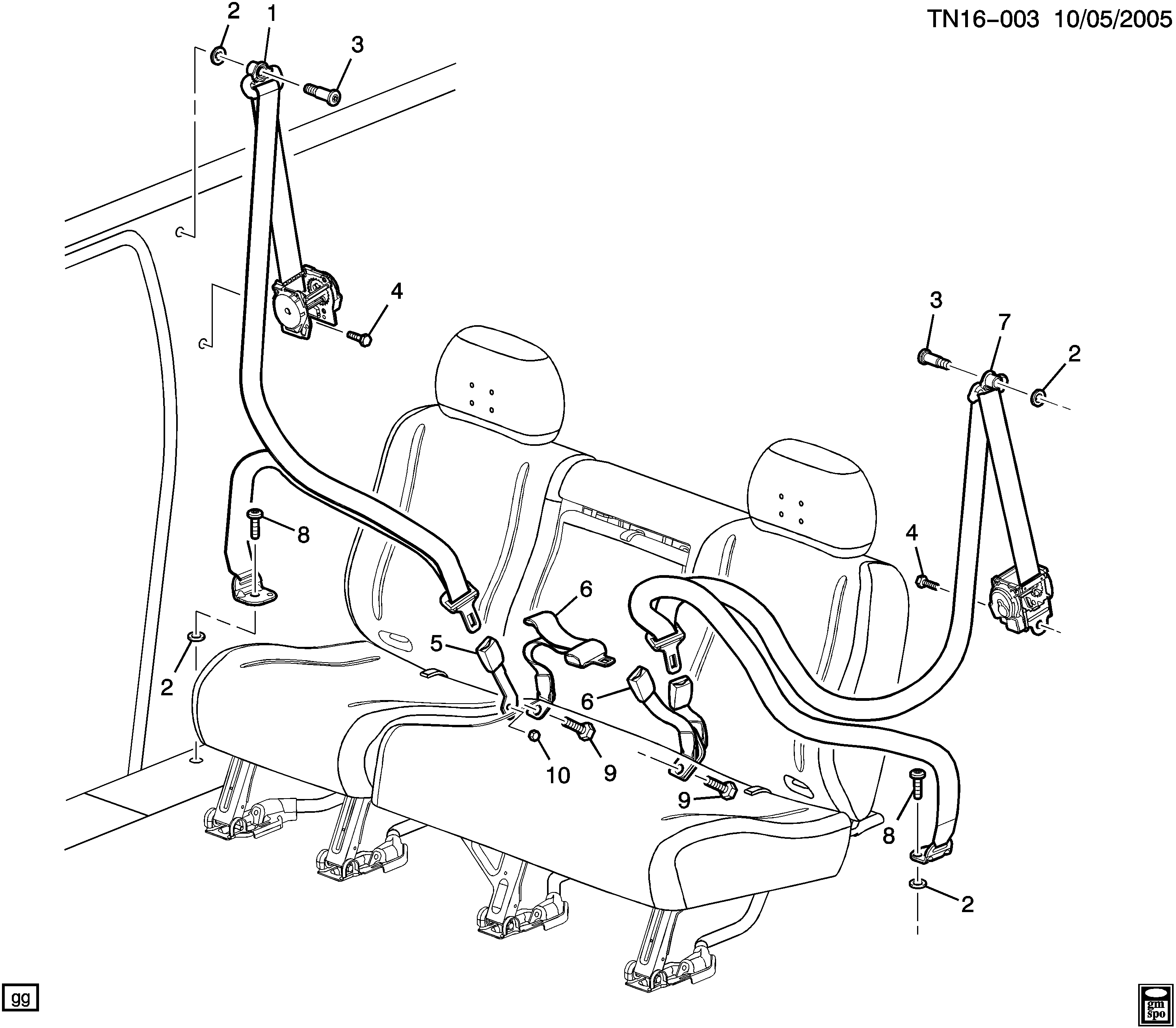 TN16-003 10/05/2005

2
1
3
4
3
7
2
8
4
6
5
6
2
10
9
9
8
2

gg

gm
spo