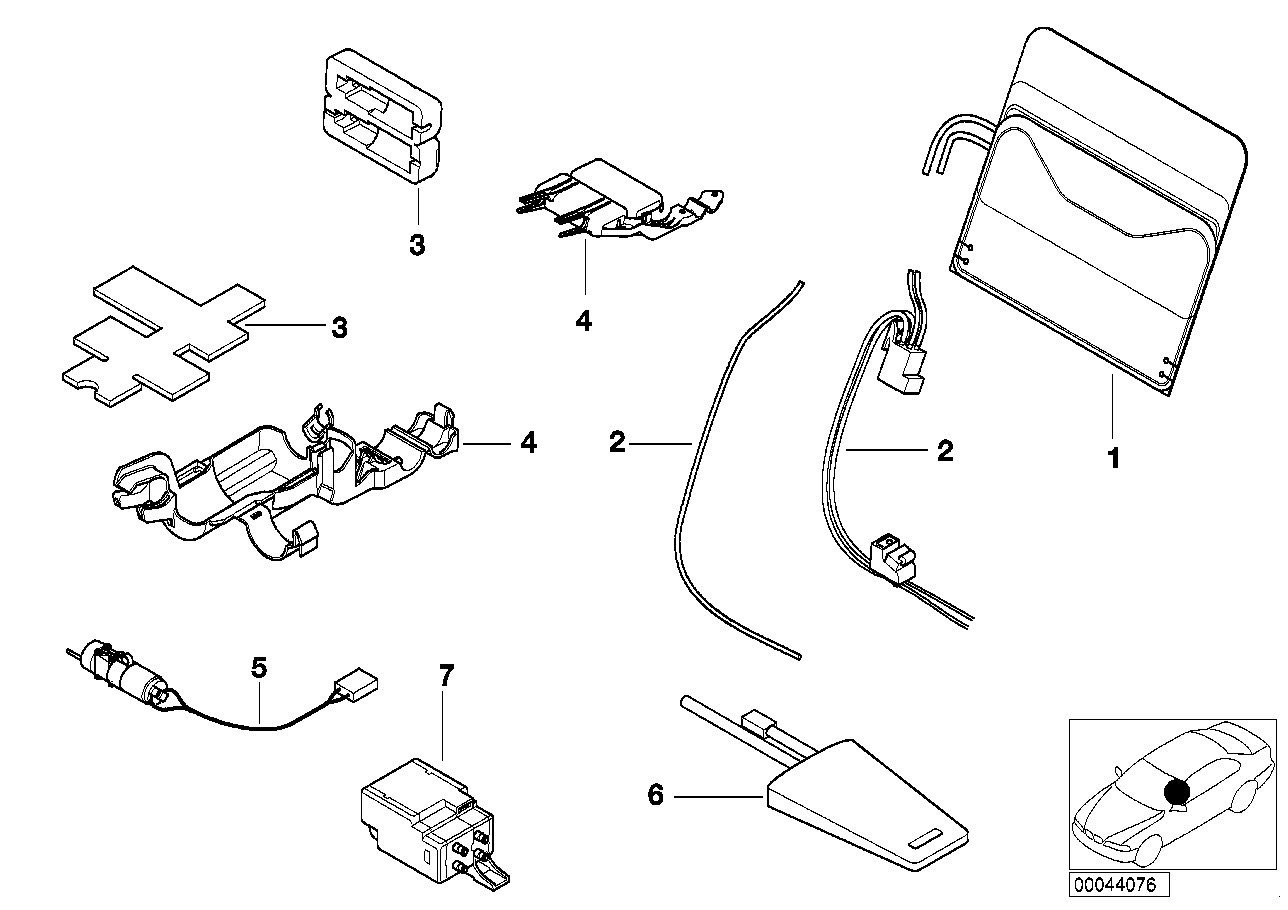 3
4
3
4
2
2
1
5
7
6
00044076