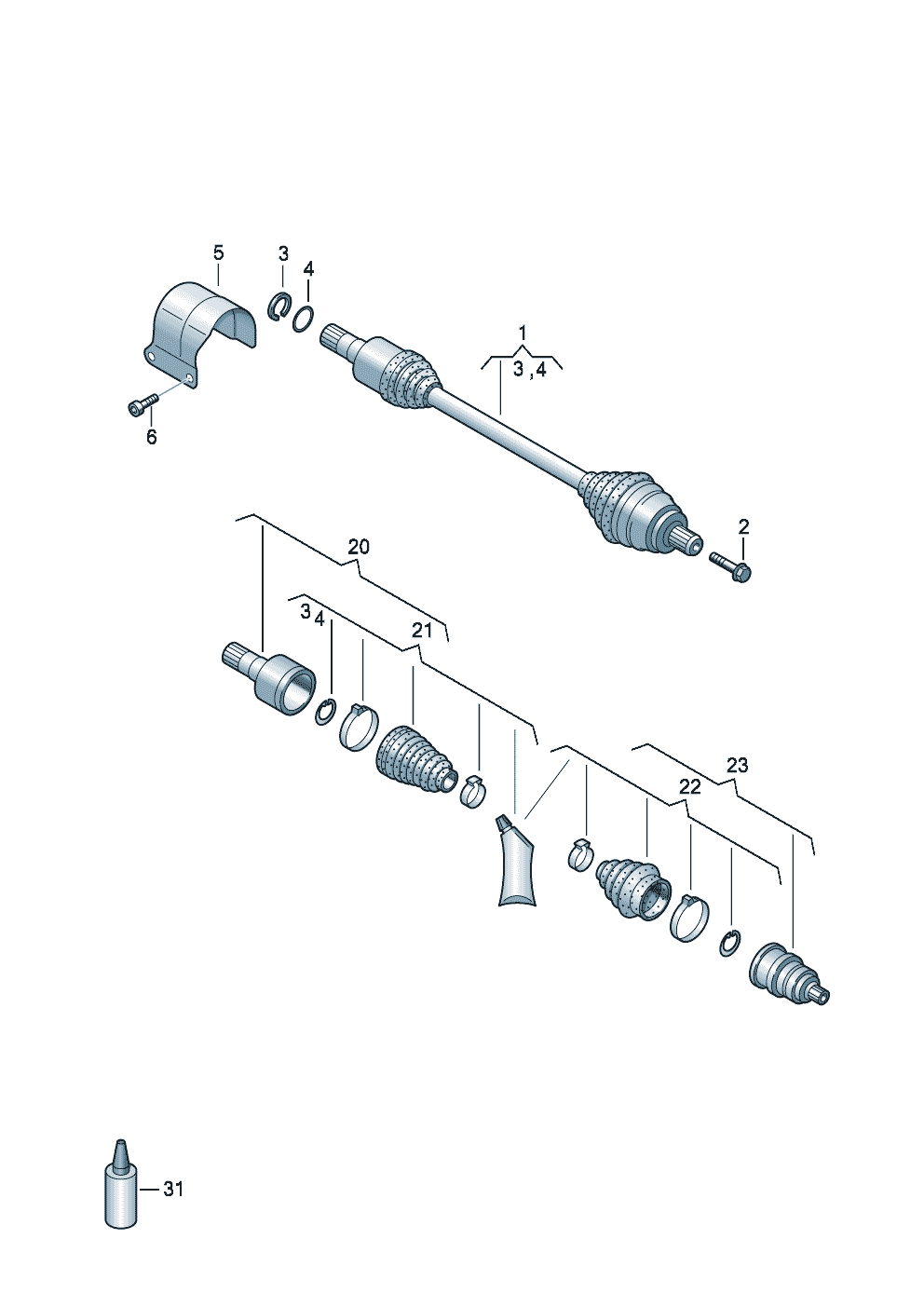 5
3
4
1
3 ,4
6
2
20
3
4
21
23
22
31