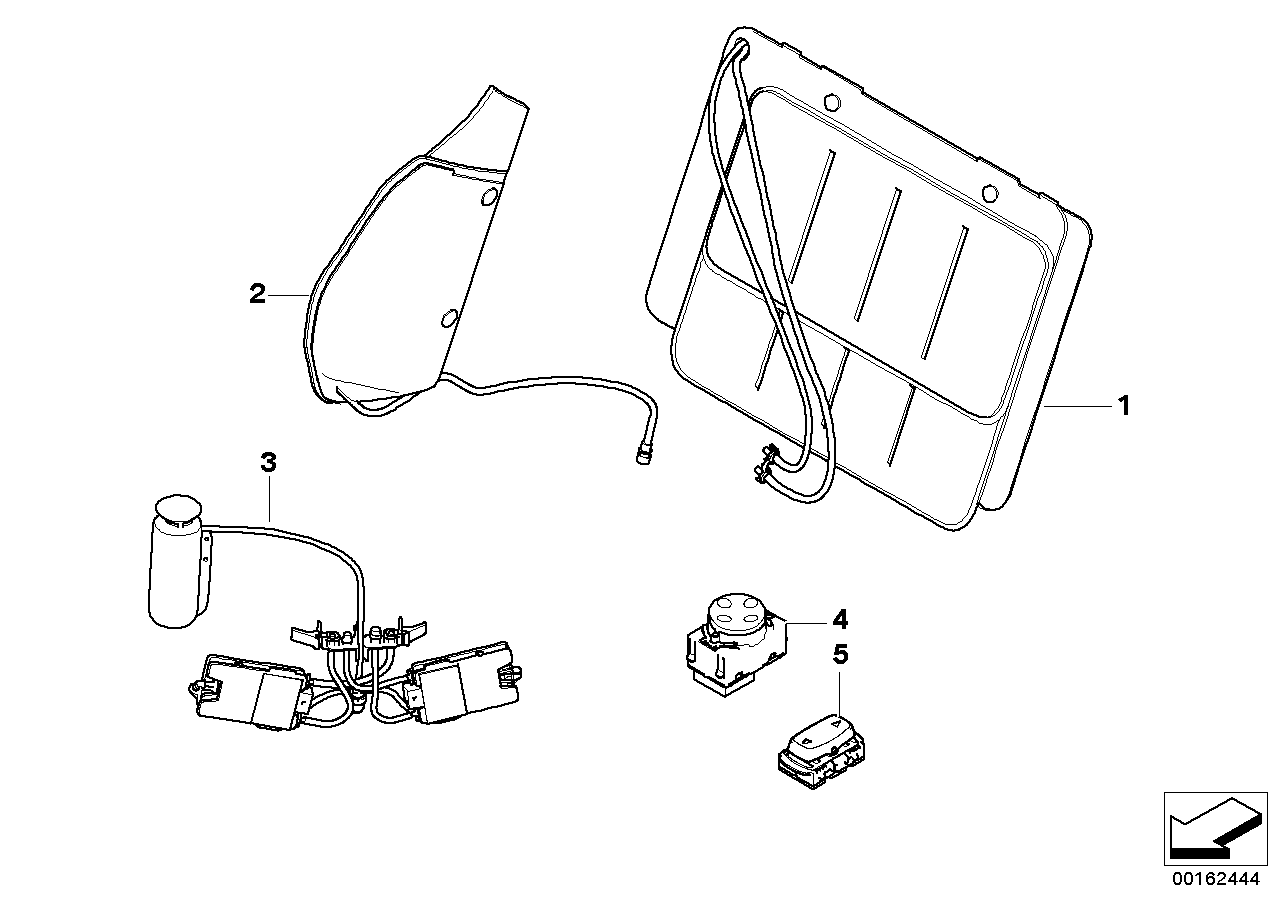 2
1
3
4
5
00162444