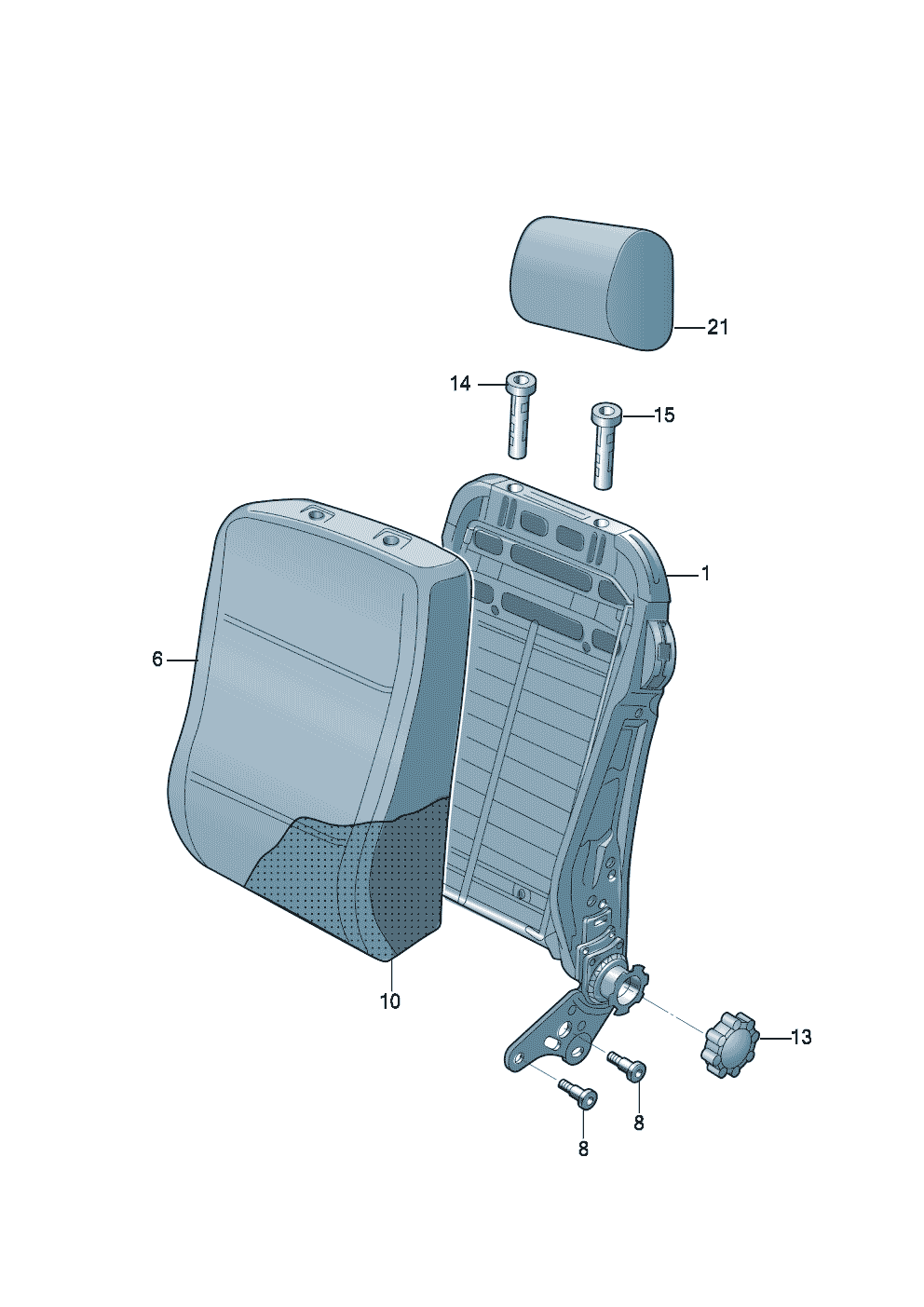 21
14
15
1
6
10
13
8
8