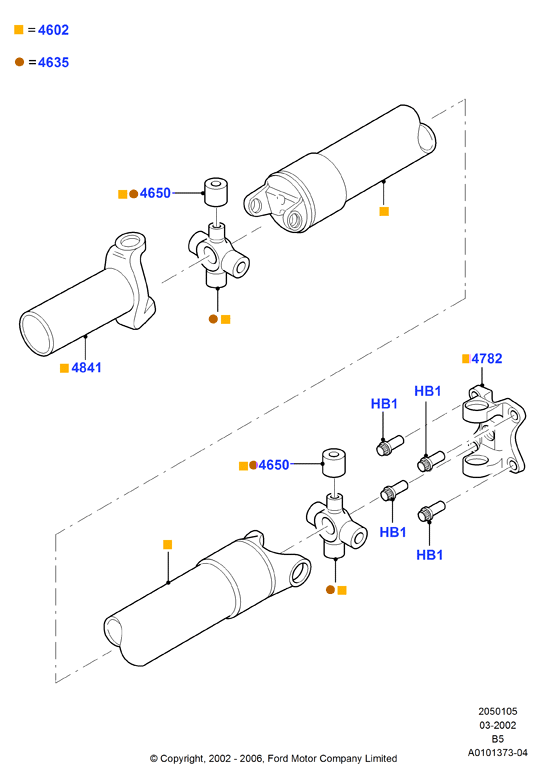 =4602

=4635

4650

4841

4782

HB1

HB1

4650

HB1

HB1

2050105
03-2002
B5
A0101373-04

© Copyright, 2002 - 2006, Ford Motor Company Limited