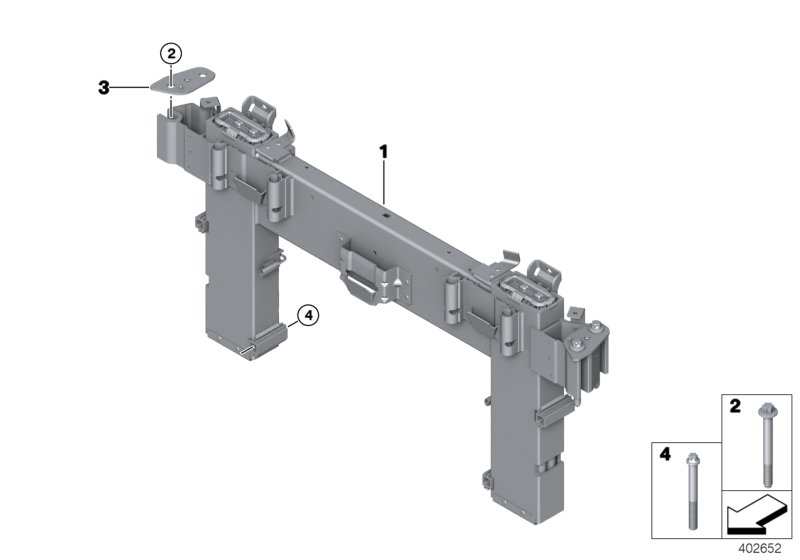 2
3
1
4
2
4
402652