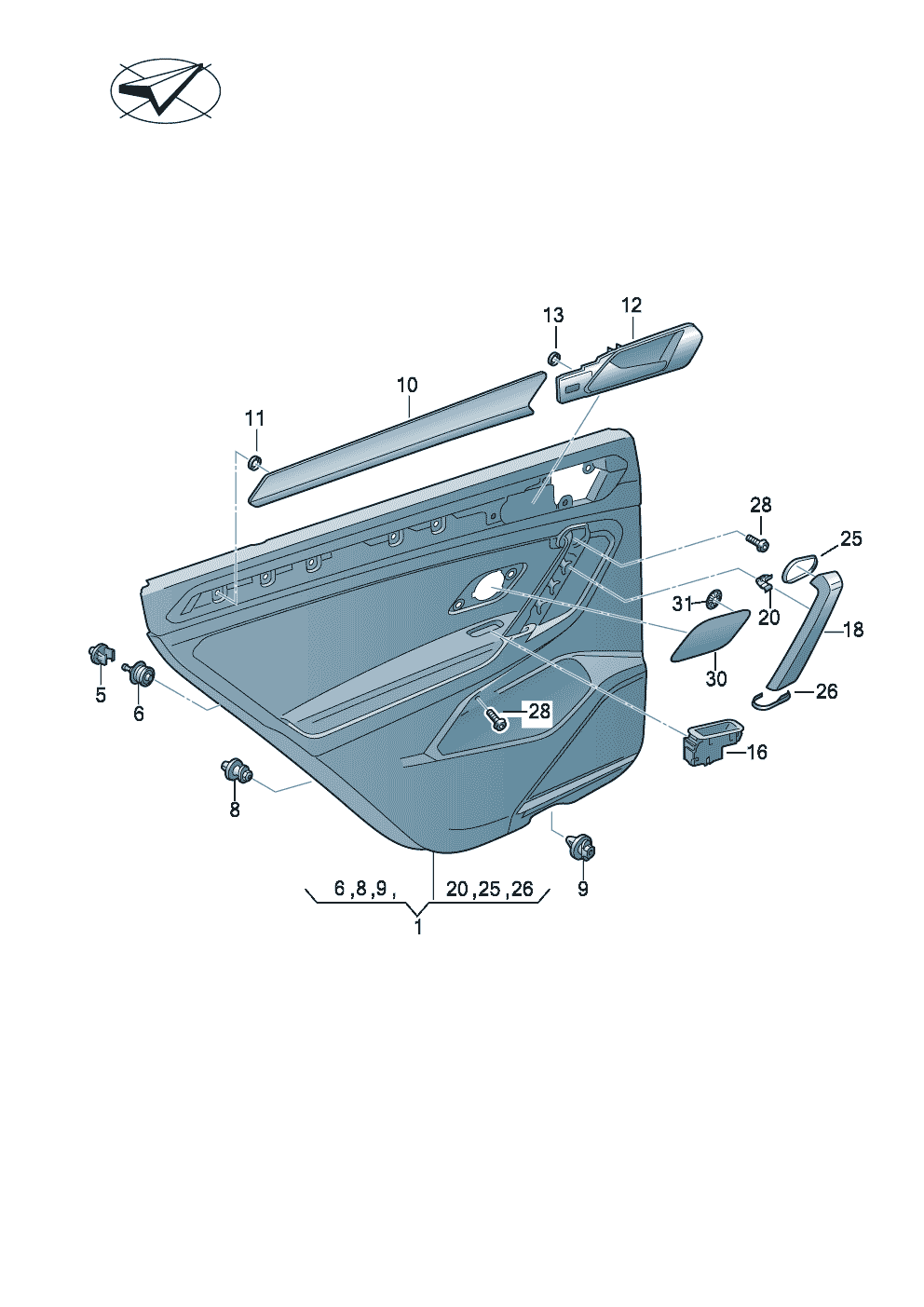 13
12
10
11
28
25
31
20
18
30
26
5
6
28
16
8
9
6 ,8 ,9 ,
20 ,25 ,26
1