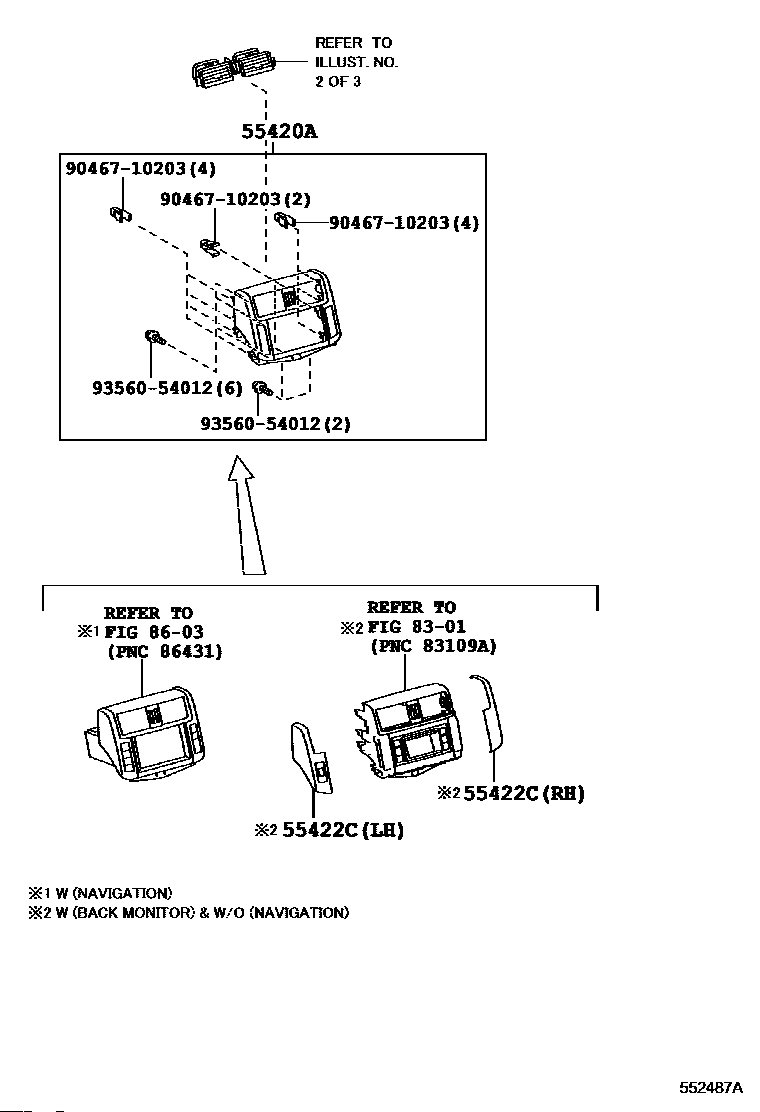 REFER TO
ILLUST. NO.
2 OF 3

55420A

90467-10203(4)
90467-10203(2)
90467-10203(4)
93560-54012(6)
93560-54012(2)

REFER TO
※1 FIG 86-03
(PNC 86431)

REFER TO
※2 FIG 83-01
(PNC 83109A)

※2 55422C(RH)
※2 55422C(LH)

※1 W (NAVIGATION)
※2 W (BACK MONITOR) & W/O (NAVIGATION)

552487A