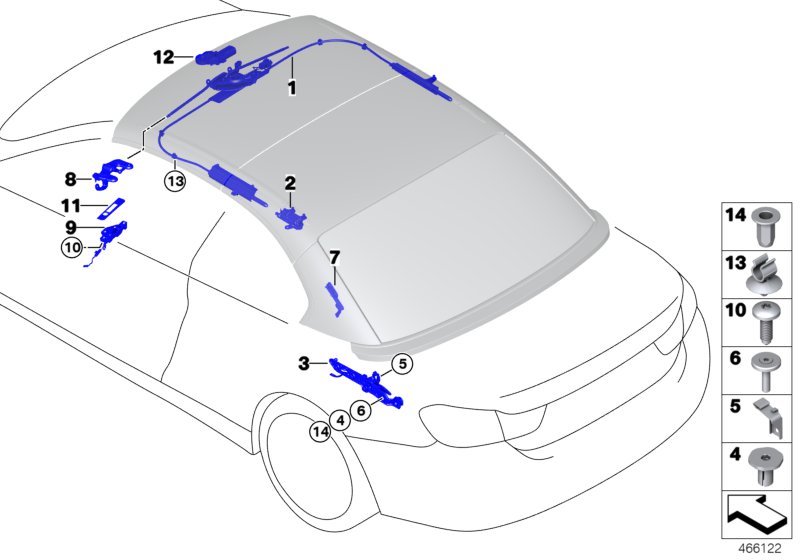 12
1
8
13
2
11
9
10
7
3
5
6
4
14
14
13
10
6
5
4
466122