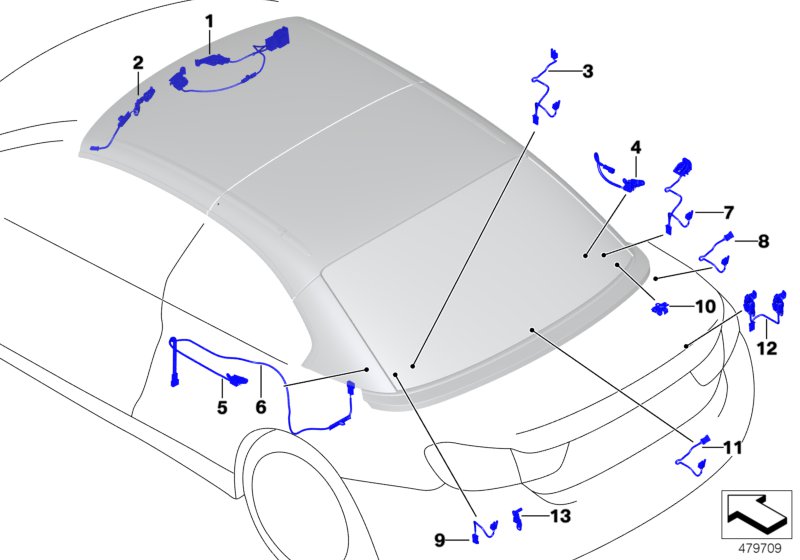 1
2
3
4
7
8
10
12
5
6
11
9
13
479709