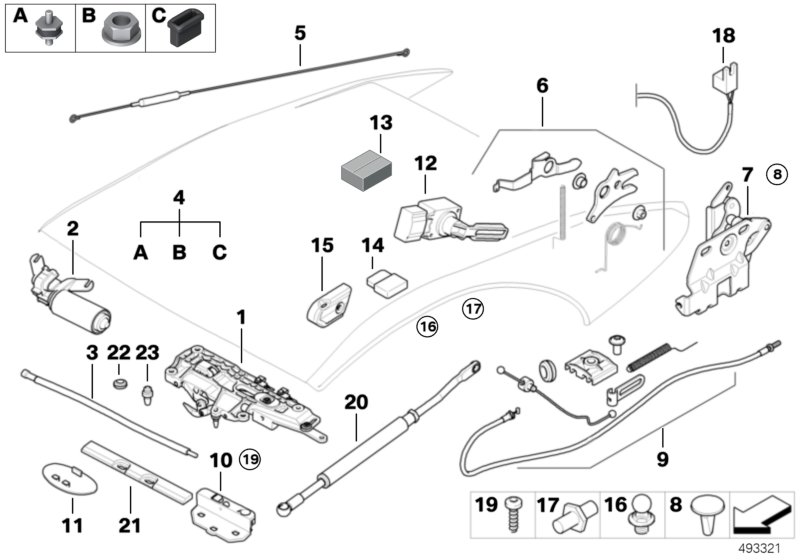 A B C

5

18

6

13

12

7 8

4

A B C

2

15

14

17

16

1

3 22 23

20

10 19

9

11 21

19 17 16 8

493321