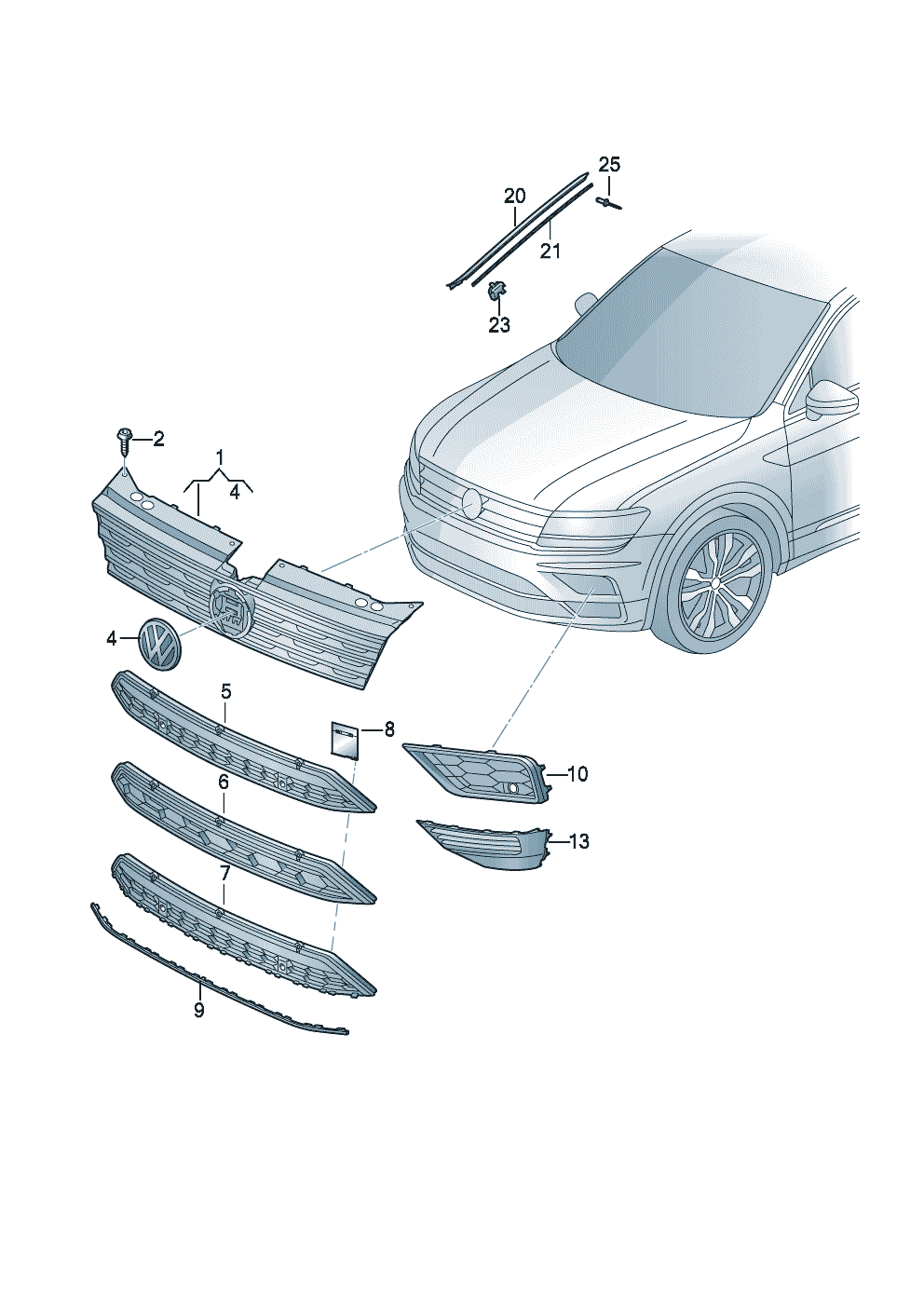 25
20
21
23
2
1
4
4
5
8
10
6
13
7
9