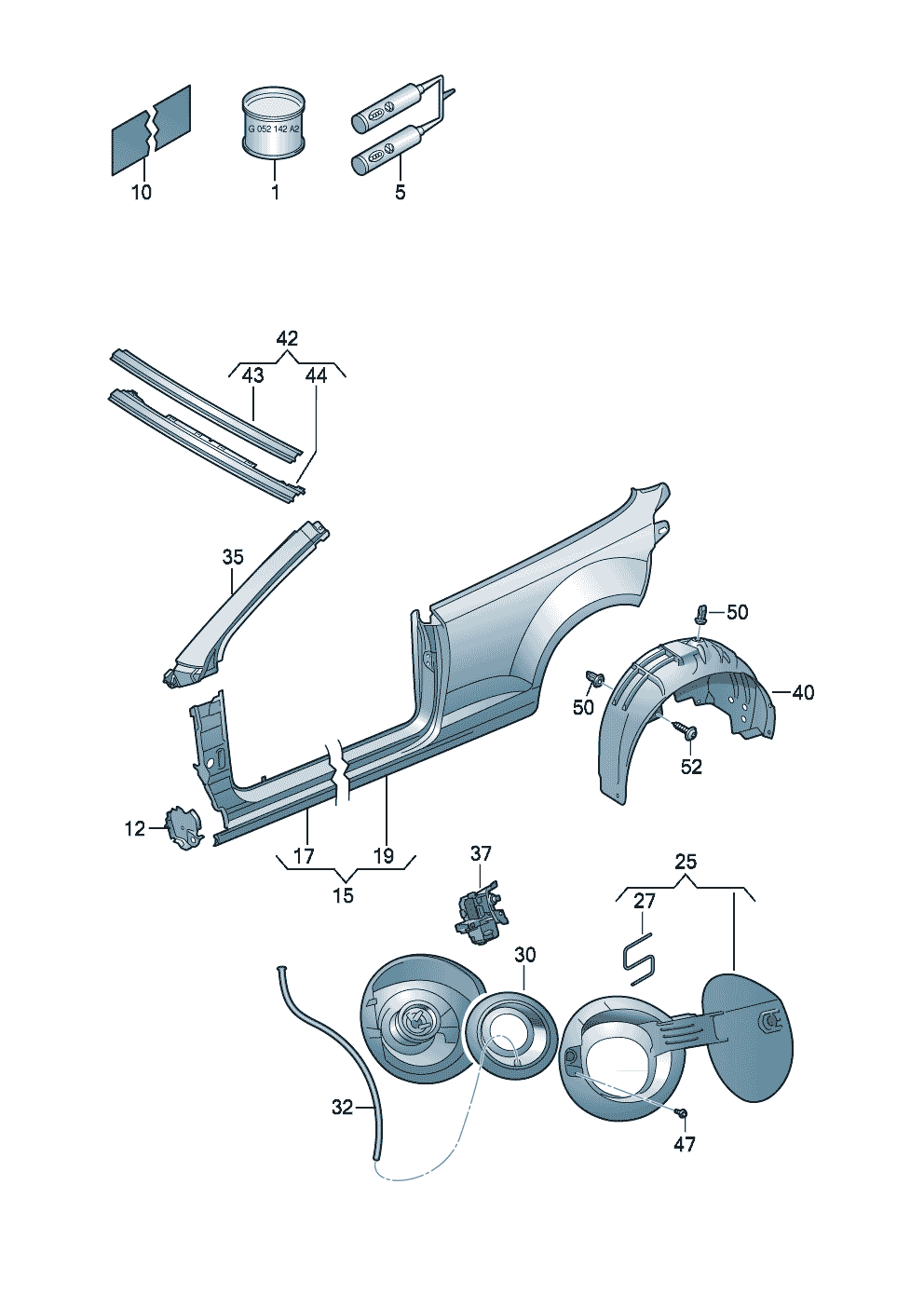 G 052 142 A2
10
1
5
42
43
44
35
50
50
40
52
12
17
19
15
37
25
27
30
32
47