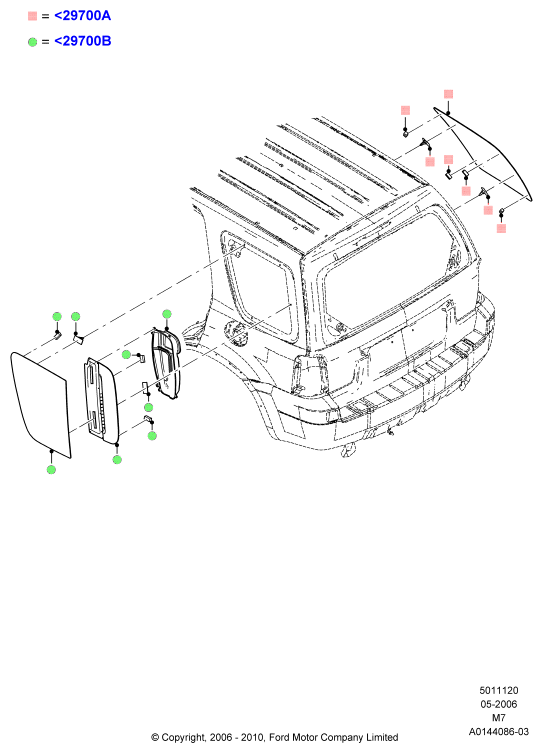 = <29700A

= <29700B

5011120
05-2006
M7
A0144086-03

© Copyright, 2006 - 2010, Ford Motor Company Limited