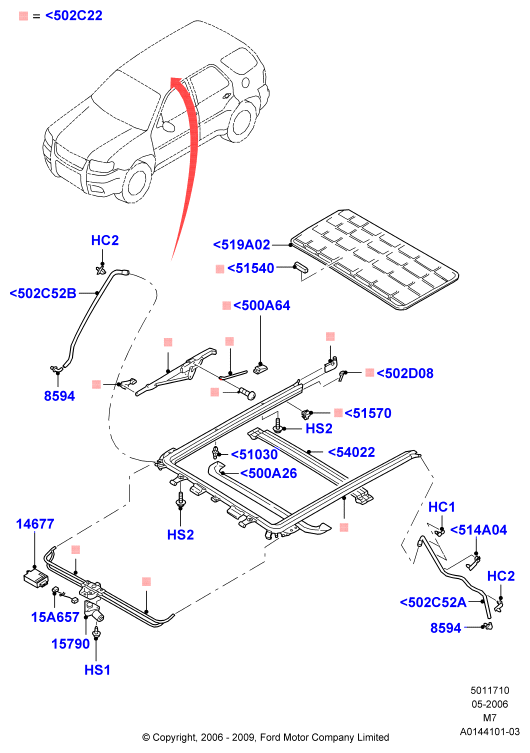 = <502C22

HC2
<502C52B
8594
<519A02
<51540
<500A64
<502D08
<51570
HS2
<51030
<54022
<500A26
HS2
14677
15A657
15790
HS1
HC1
<514A04
HC2
<502C52A
8594

5011710
05-2006
M7
A0144101-03
© Copyright, 2006 - 2009, Ford Motor Company Limited