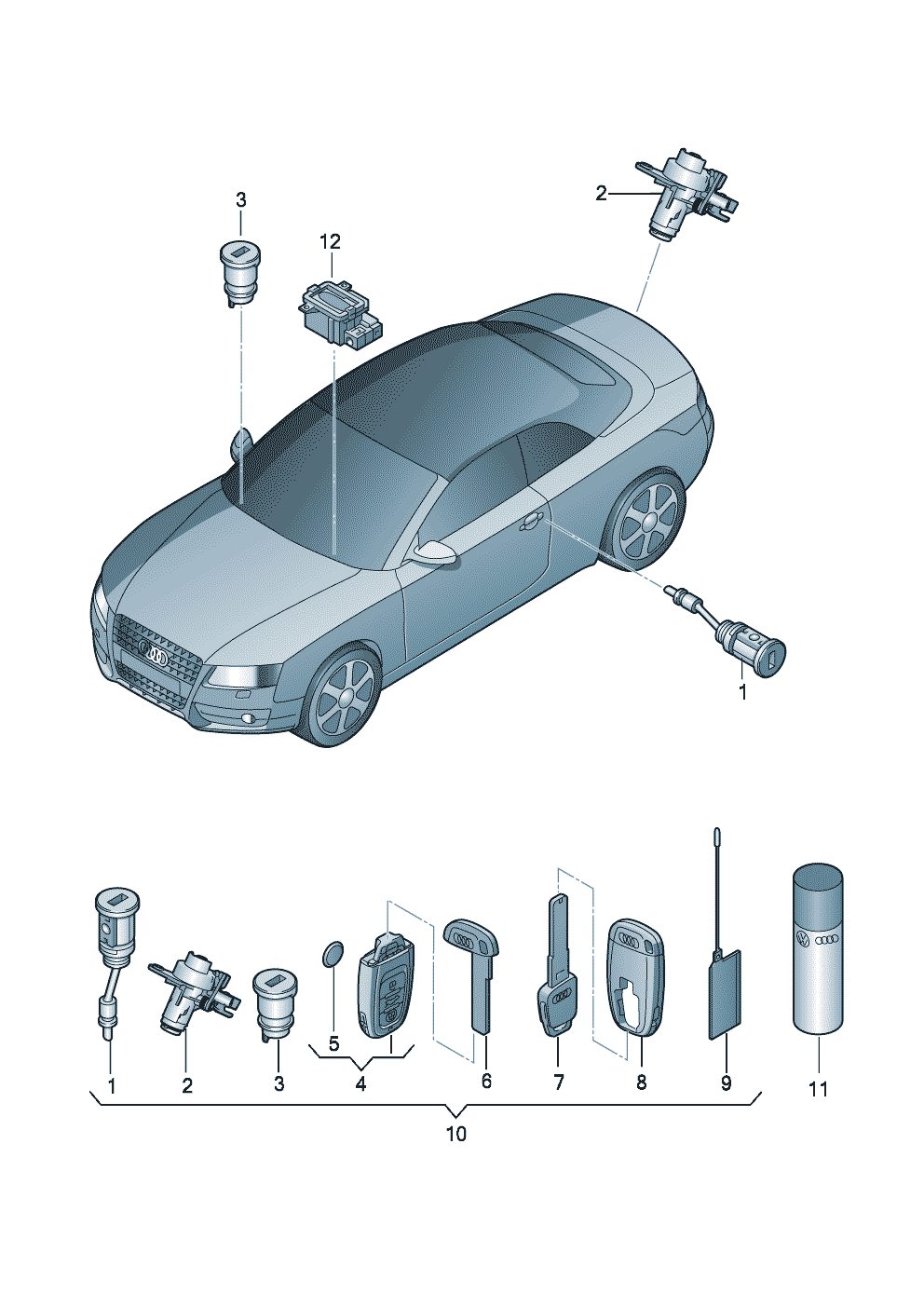 3
12
2
1
1
2
3
5
4
6
7
8
9
11
10