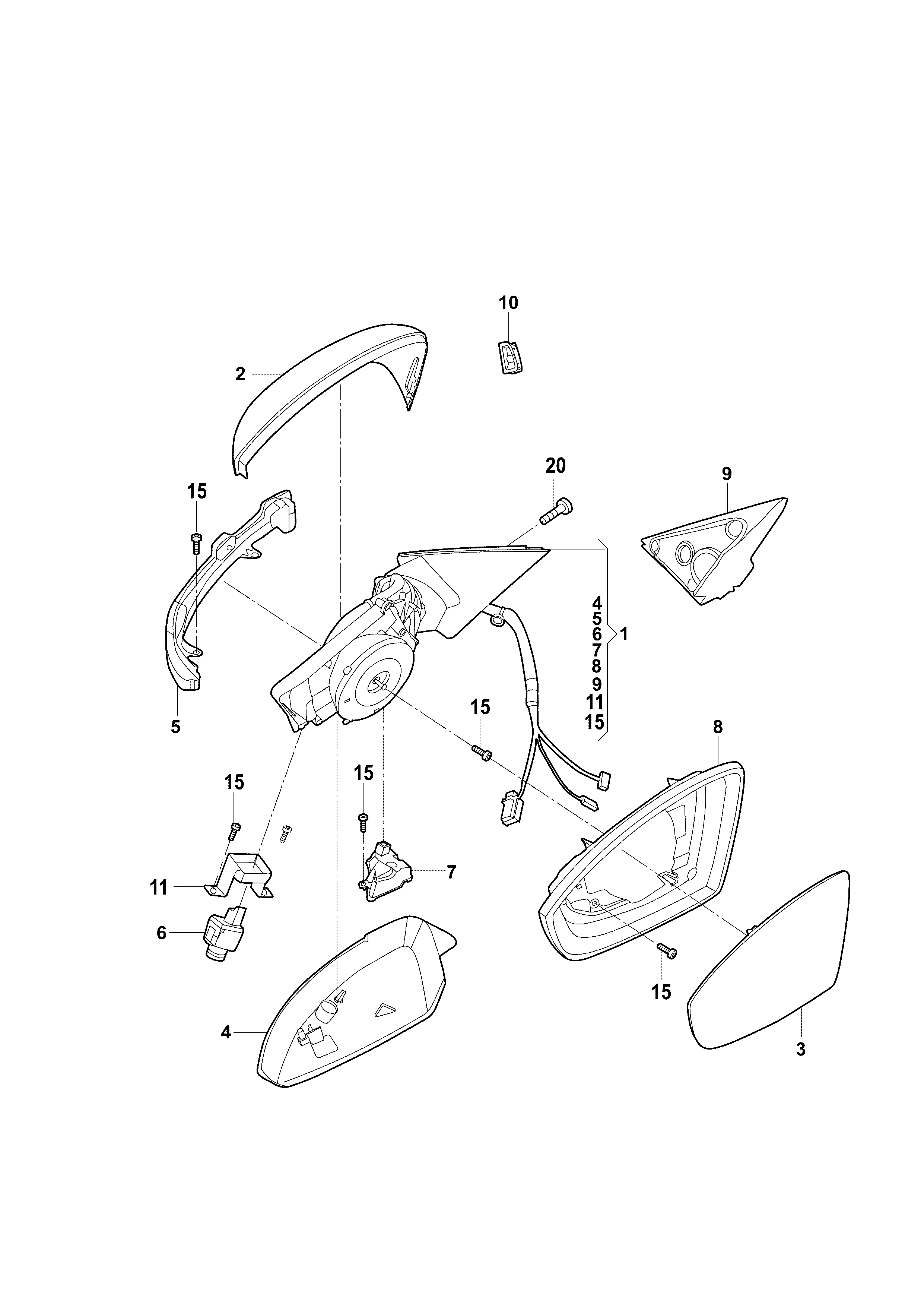 10

2

20

9

15

4
5
6
7
8
9
11
15

1

5

15

8

15

15

11

7

6

15

4

3