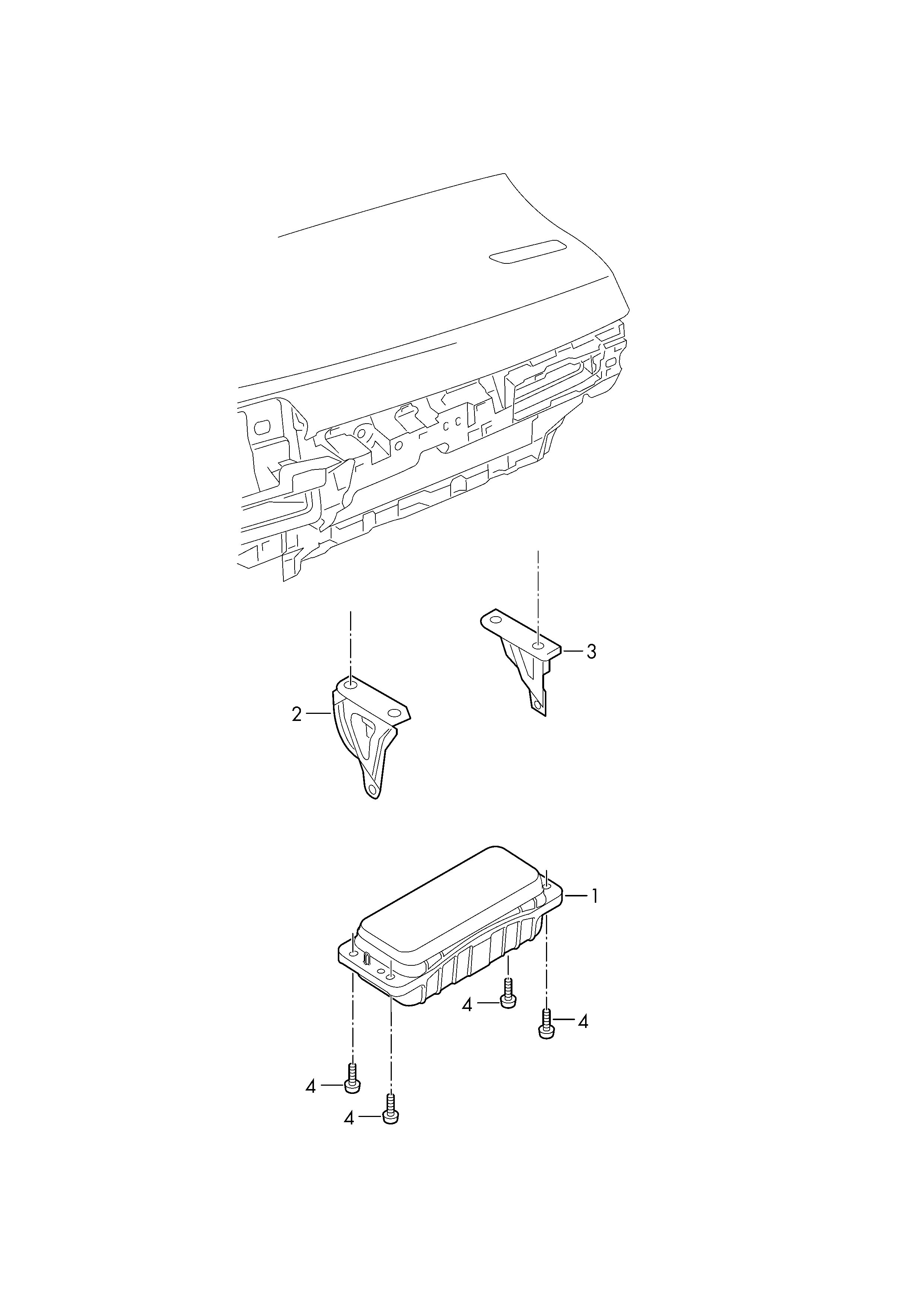 3
2
1
4
4
4
4