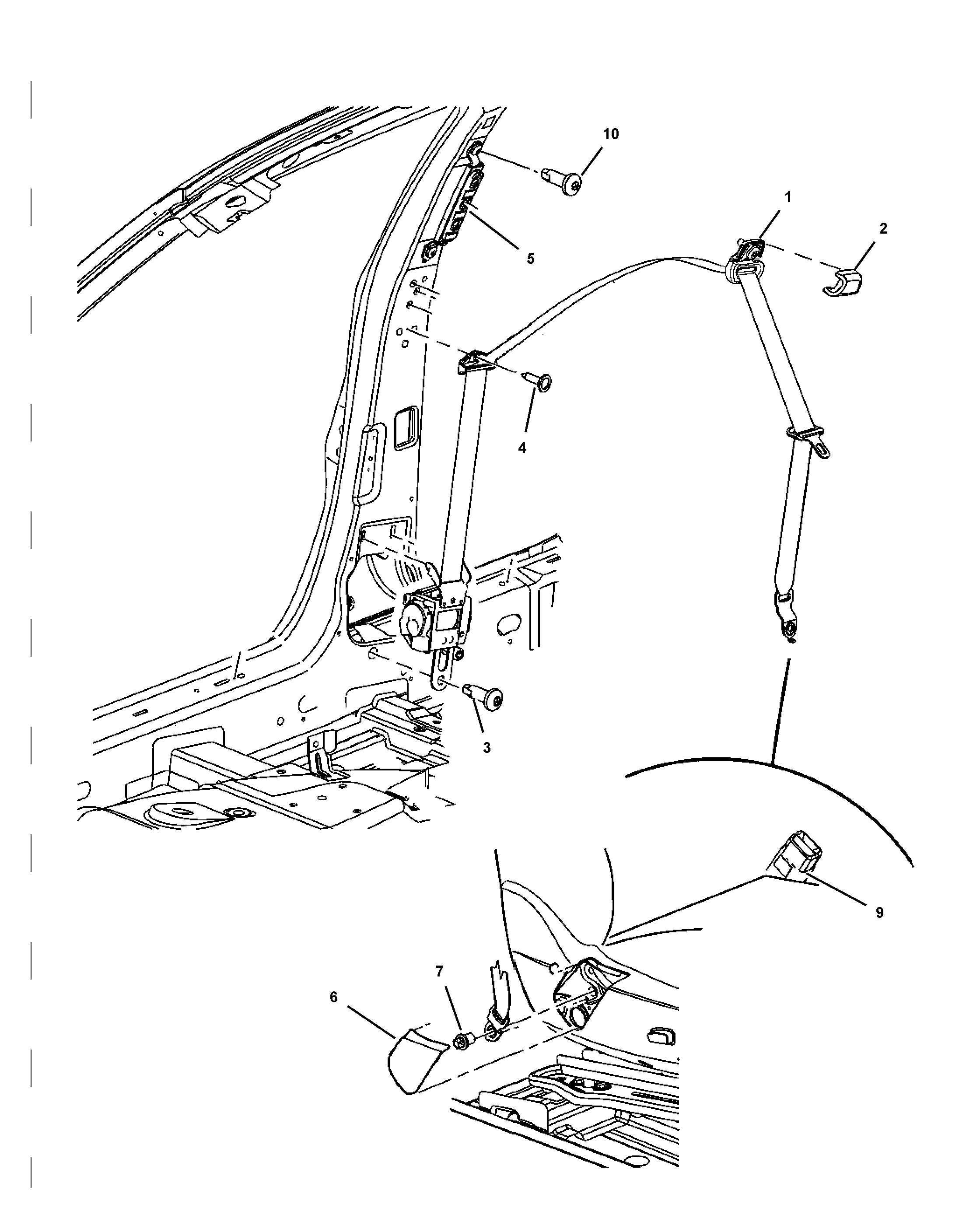 10
1
2
5
4
3
9
7
6