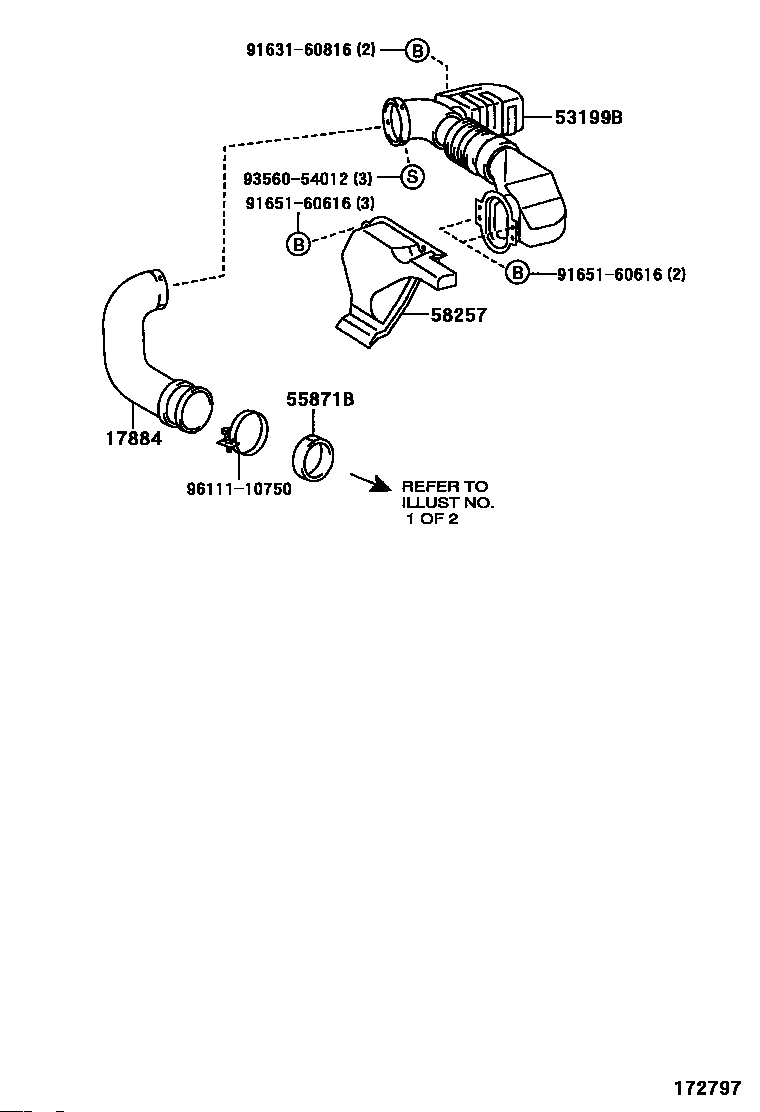 91631-60816 (2) B

53199B

93560-54012 (3) S

91651-60616 (3)

B

B 91651-60616 (2)

58257

55871B

17884

96111-10750

REFER TO
ILLUST NO.
1 OF 2

172797