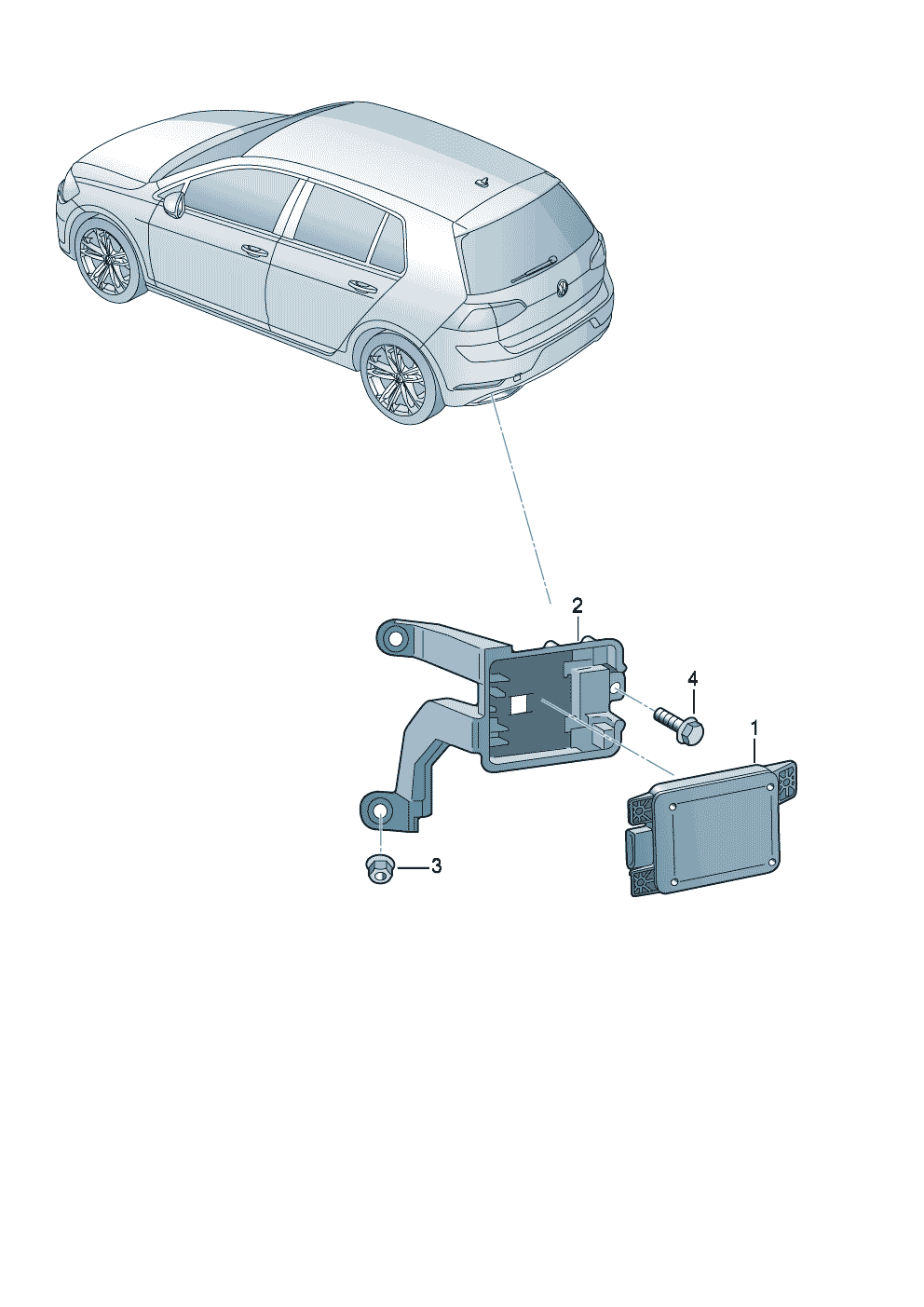 2
4
1
3