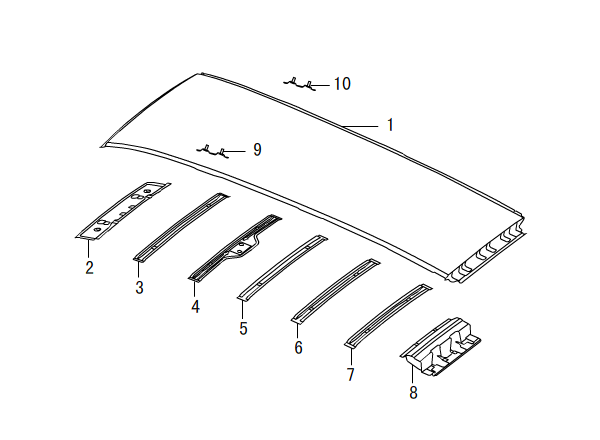 10
1
9
2
3
4
5
6
7
8