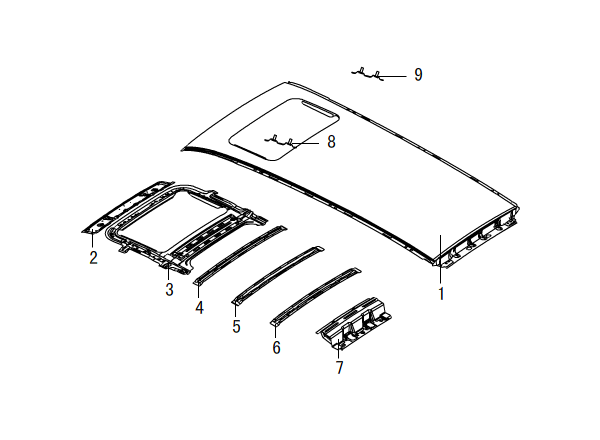 9
8
2
3
4
5
6
7
1