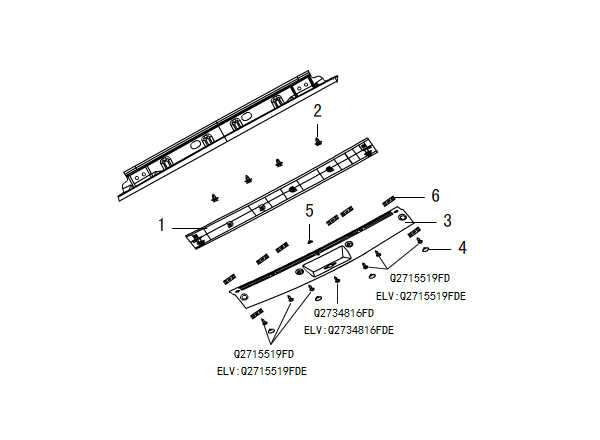 2

6

5

1

3

4

Q2715519FD
ELV:Q2715519FDE

Q2734816FD
ELV:Q2734816FDE

Q2715519FD
ELV:Q2715519FDE