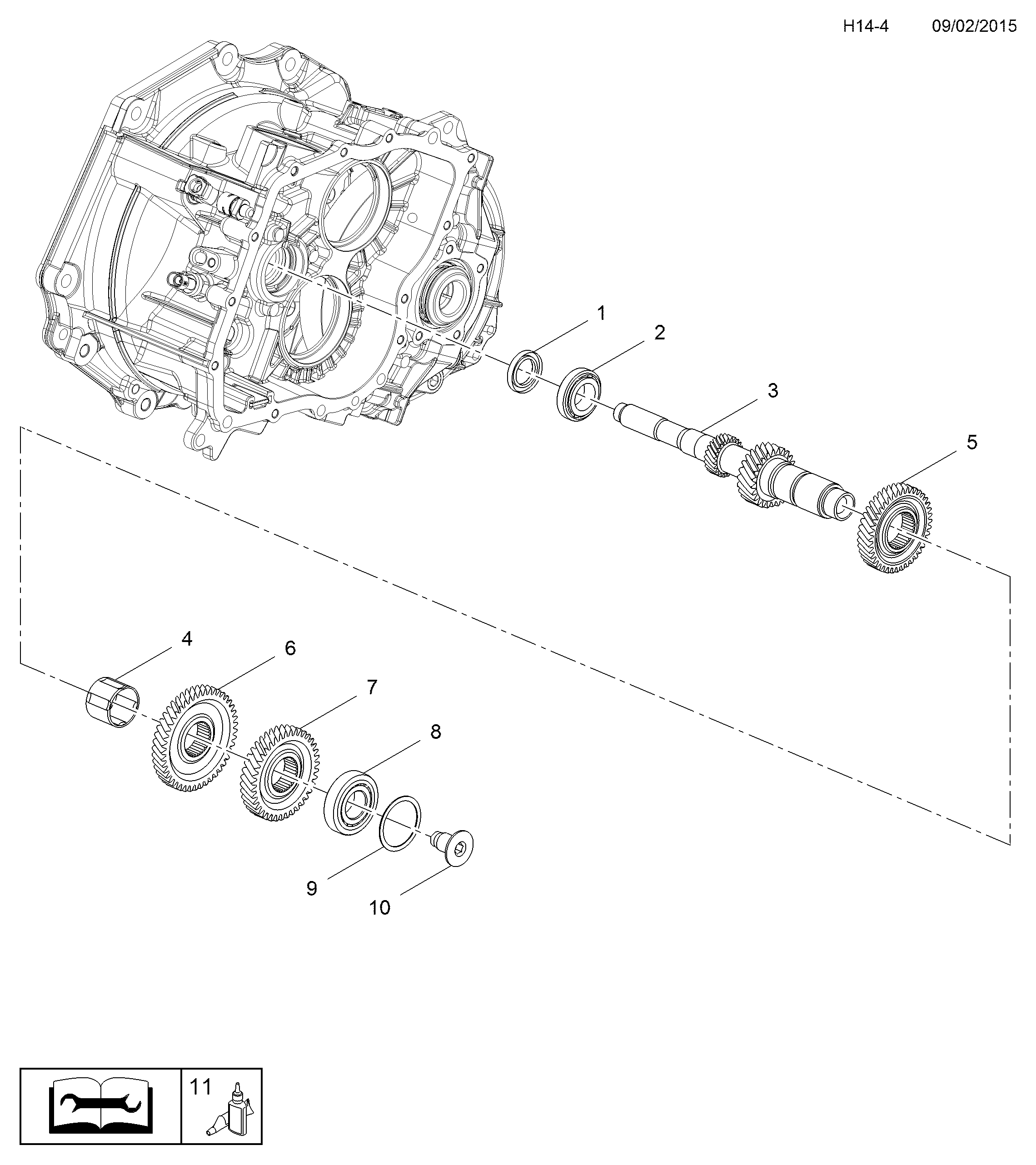 H14-4 09/02/2015

1
2
3
5
4
6
7
8
9
10

11