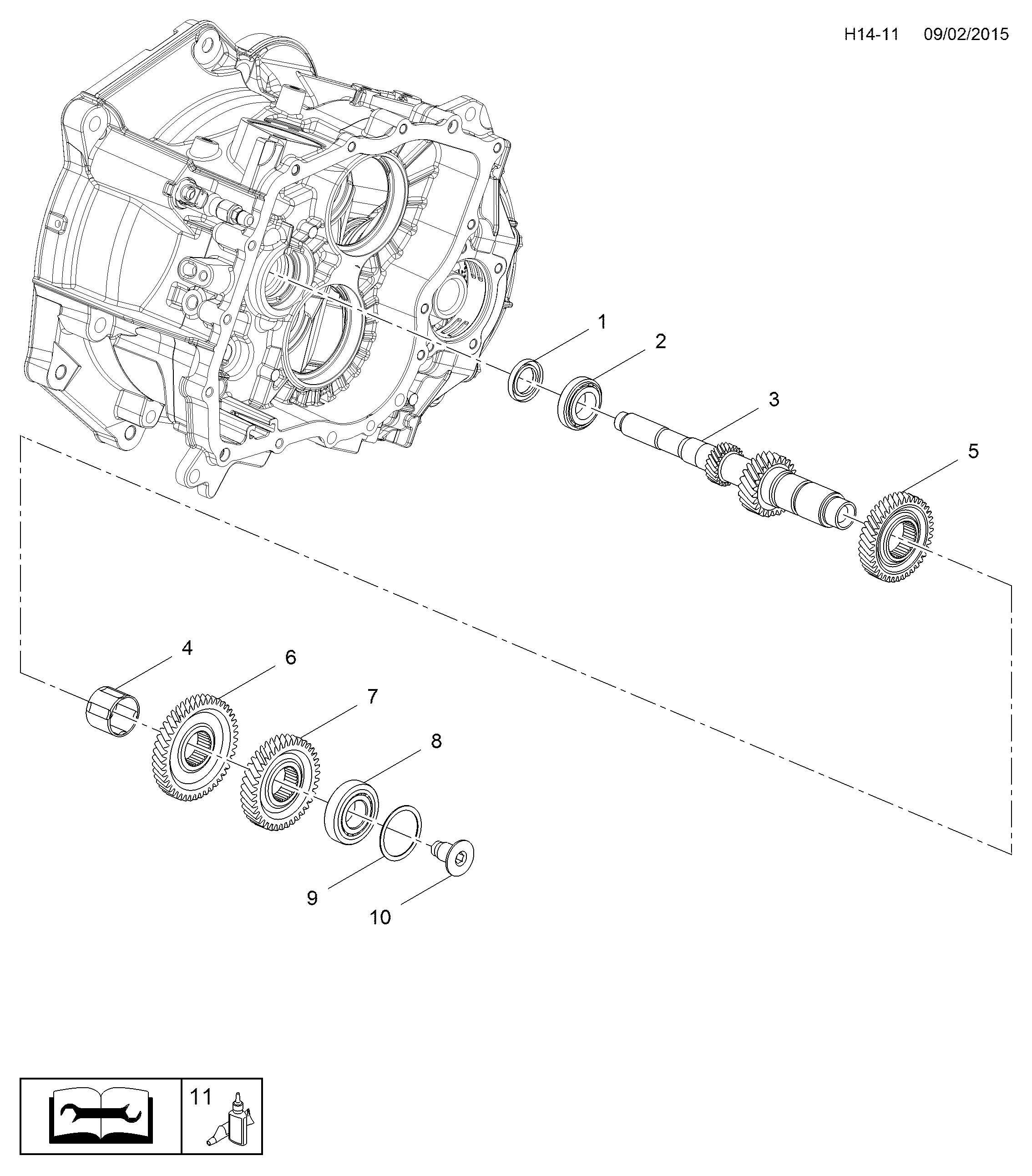 H14-11 09/02/2015

1
2
3
5
4
6
7
8
9
10

11