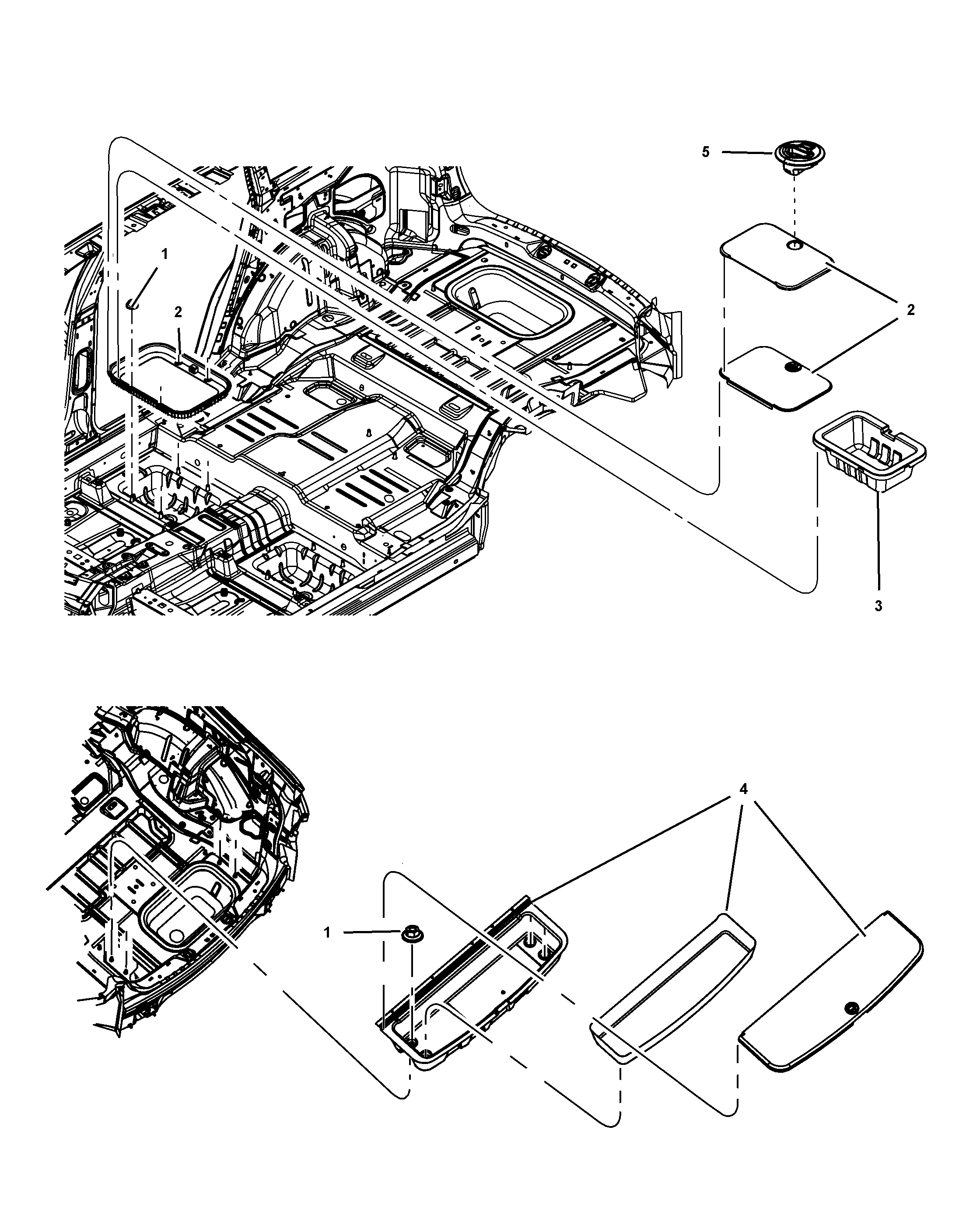 5

1

2

2

3

4

1