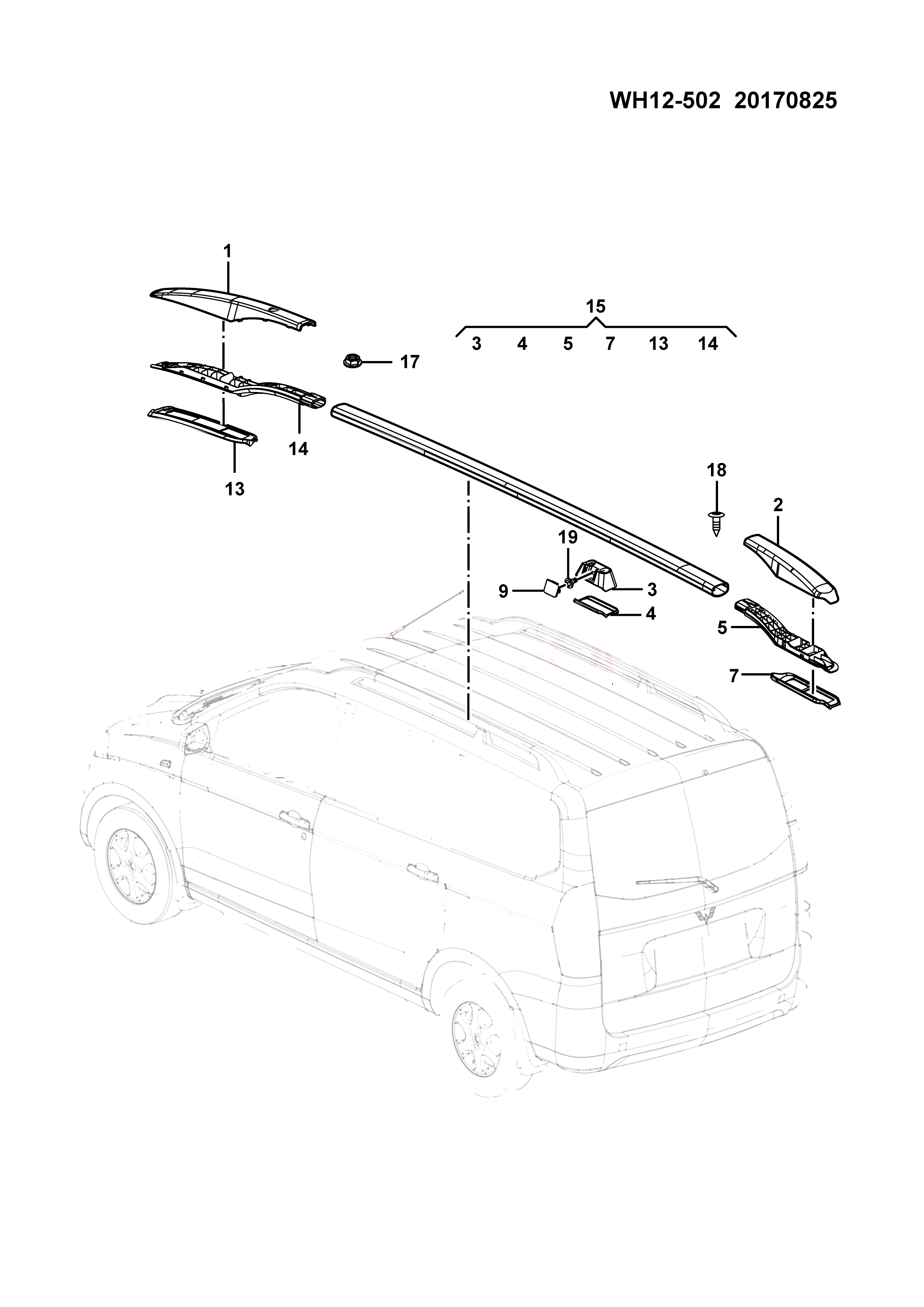 WH12-502 20170825

1

15

3 4 5 7 13 14

17

14

13

18

2

19

9

3

4

5

7