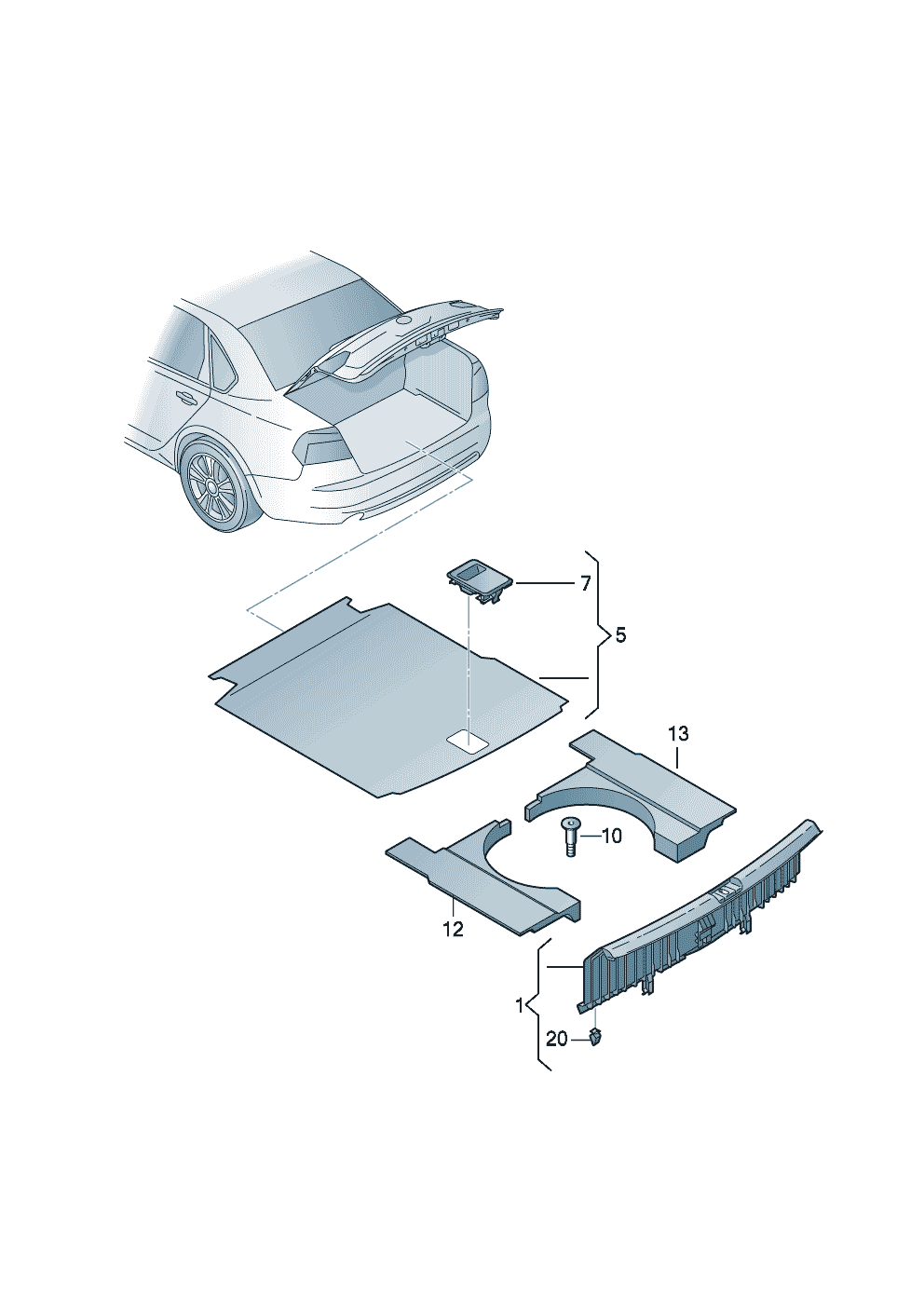 7
5
13
10
12
1
20