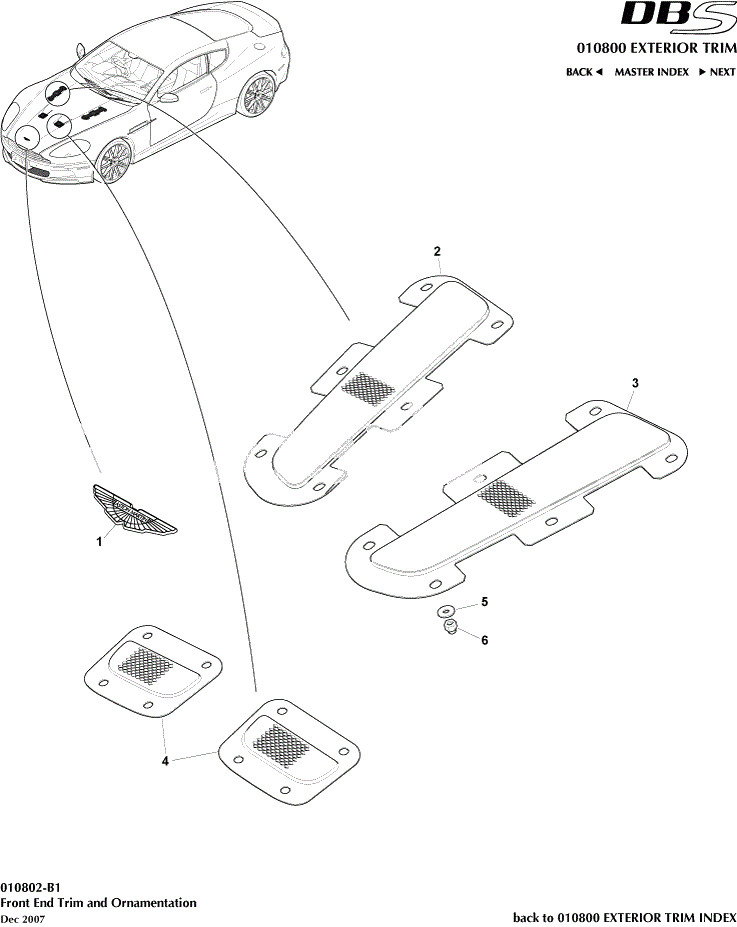 DBS
010800 EXTERIOR TRIM
BACK ◄ MASTER INDEX ► NEXT

2
3
1
5
6
4

010802-B1
Front End Trim and Ornamentation
Dec 2007

back to 010800 EXTERIOR TRIM INDEX