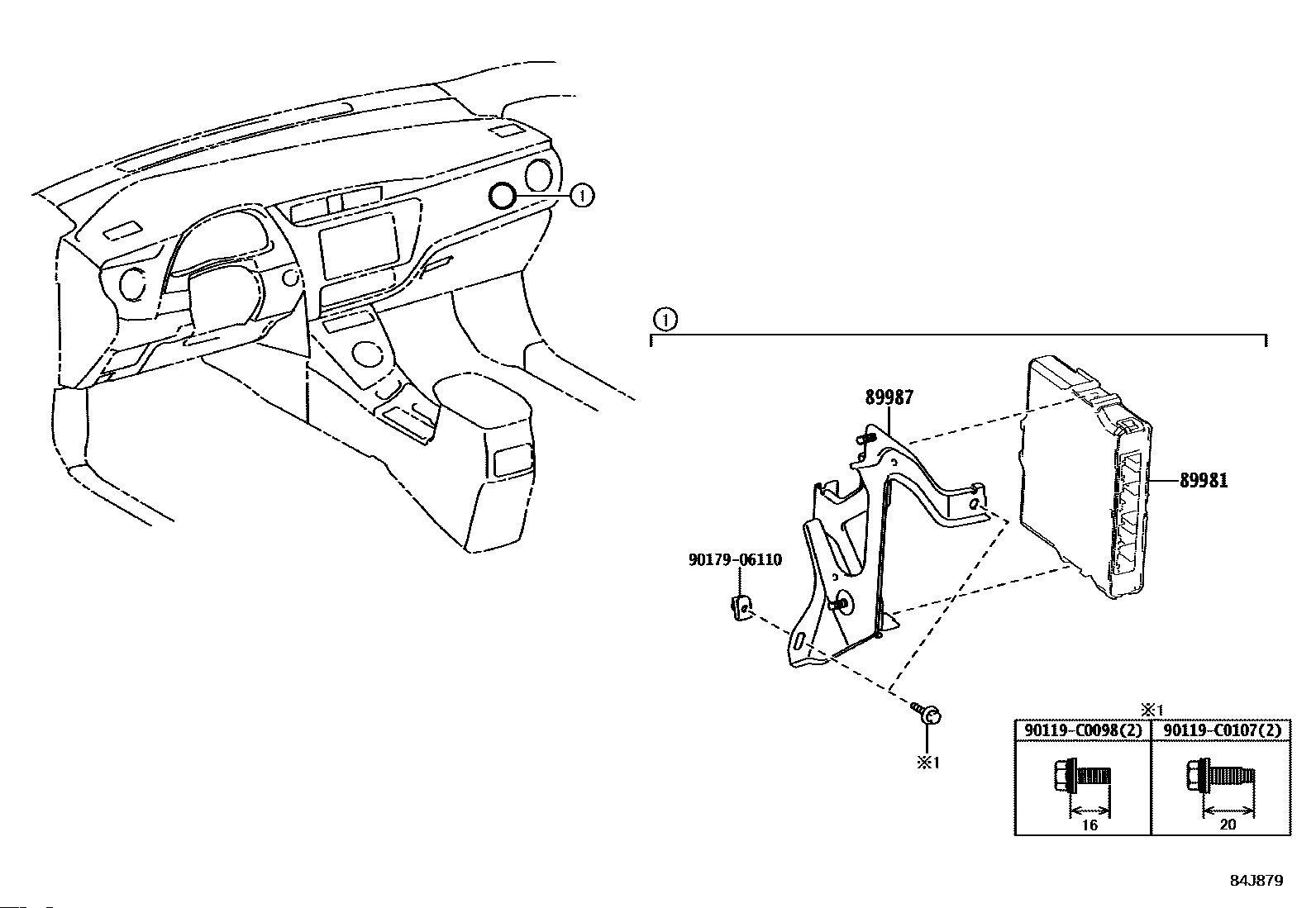 ①

①

89987

89981

90179-06110

※1

※1

| 90119-C0098(2) | 90119-C0107(2) |
|---|---|
| 16 | 20 |

84J879