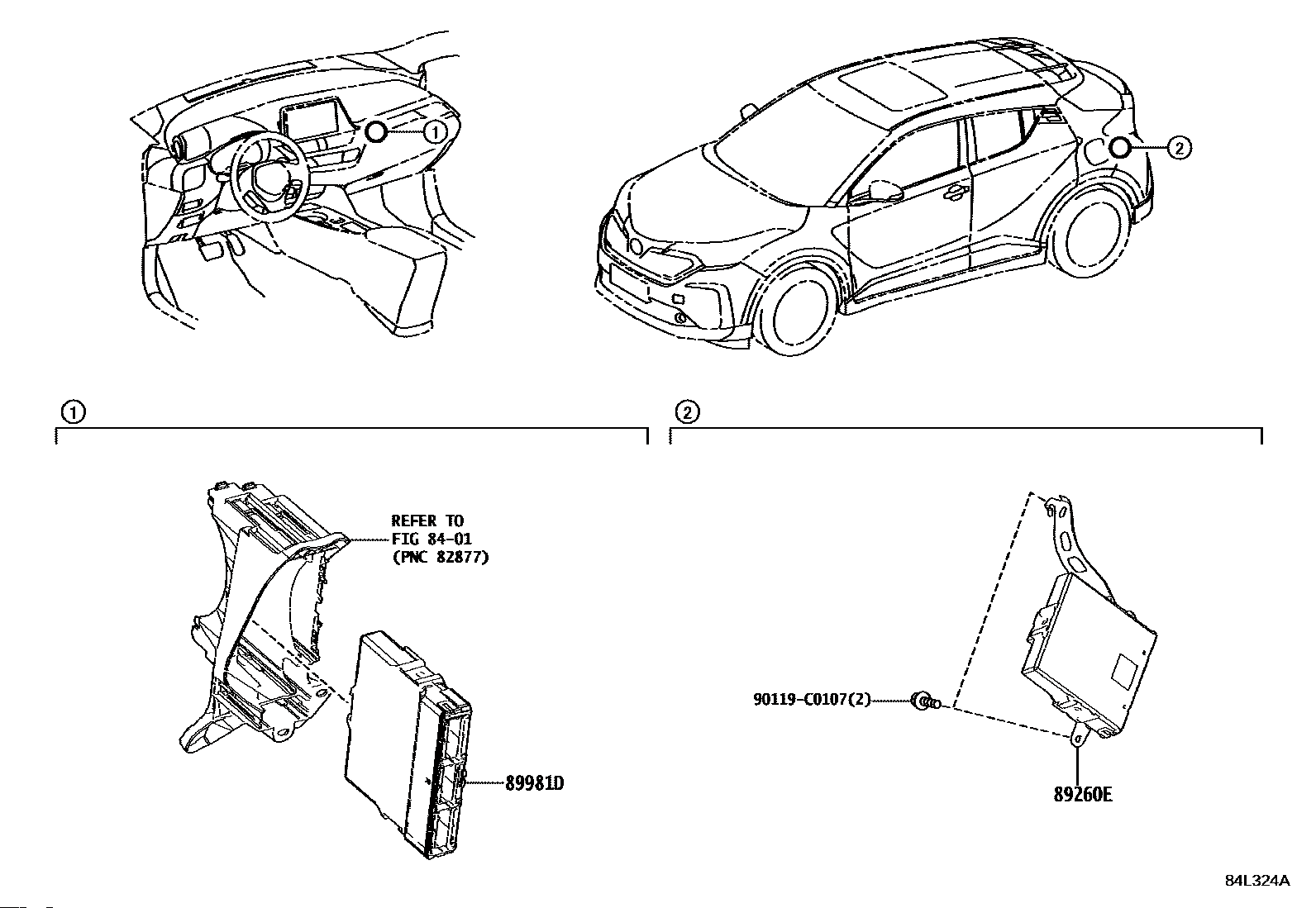 1

2

1

2

REFER TO
FIG 84-01
(PNC 82877)

89981D

90119-C0107(2)

89260E

84L324A