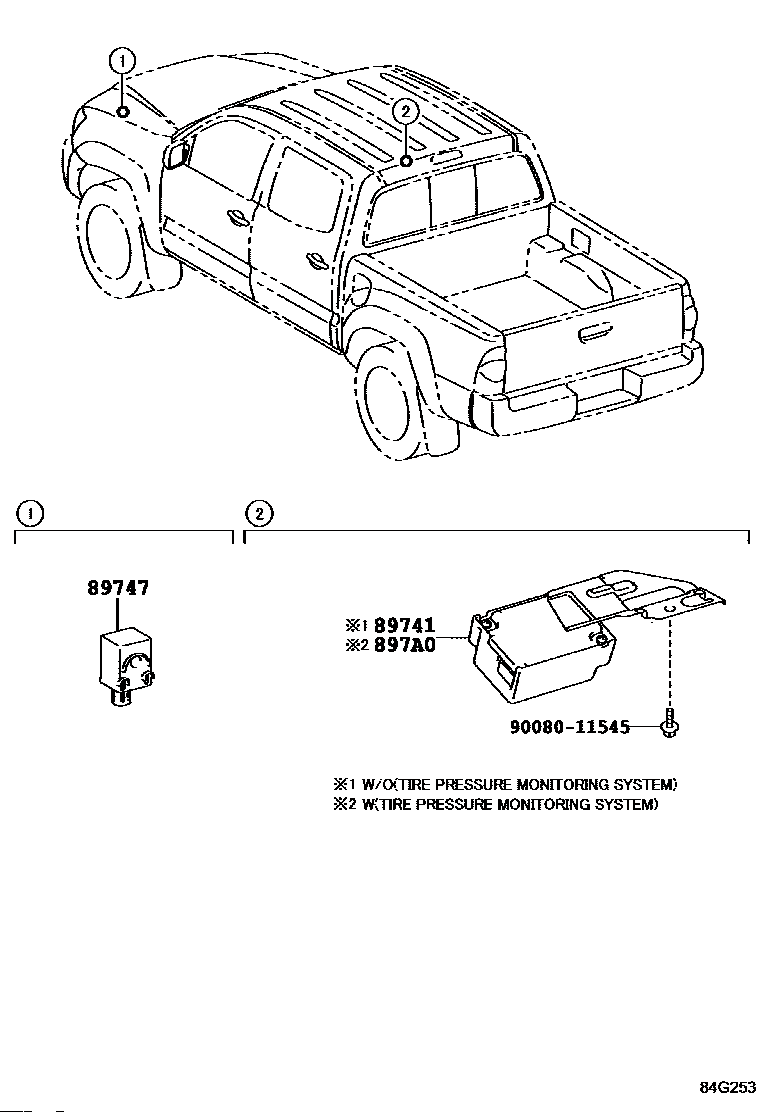 1

2

1

2

89747

※1 89741
※2 897A0

90080-11545

※1 W/O(TIRE PRESSURE MONITORING SYSTEM)
※2 W(TIRE PRESSURE MONITORING SYSTEM)

84G253