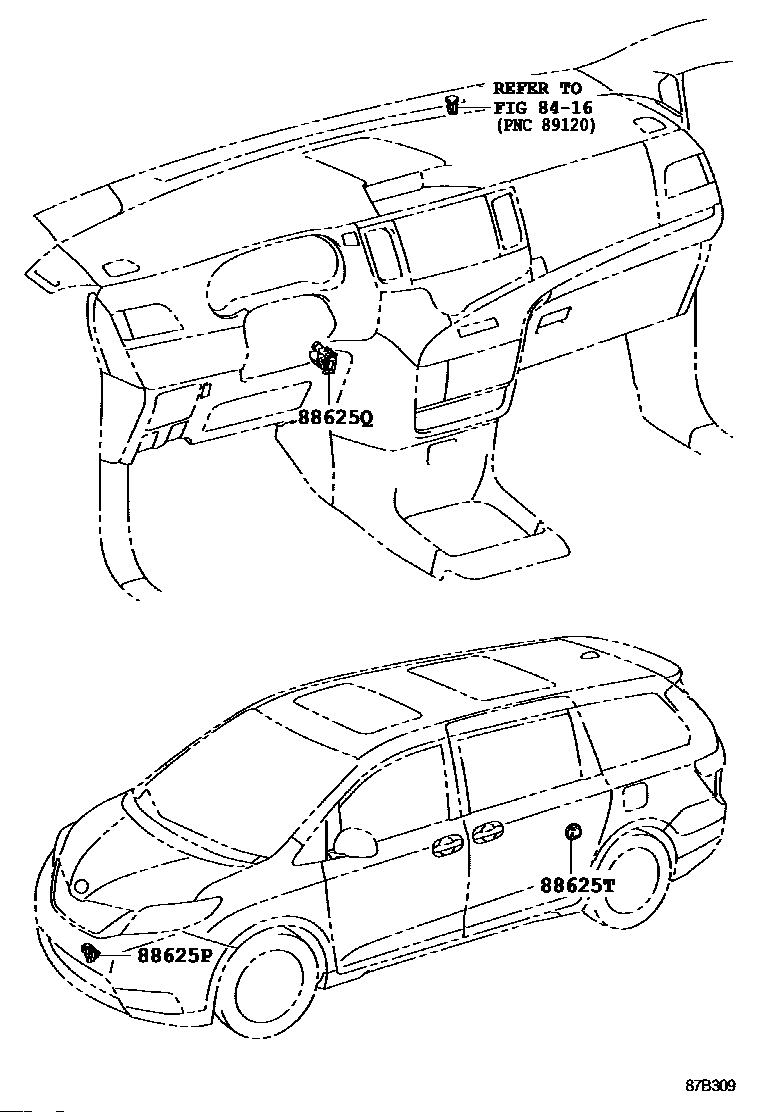 REFER TO
FIG 84-16
(PNC 89120)

88625Q

88625T

88625P

87B309