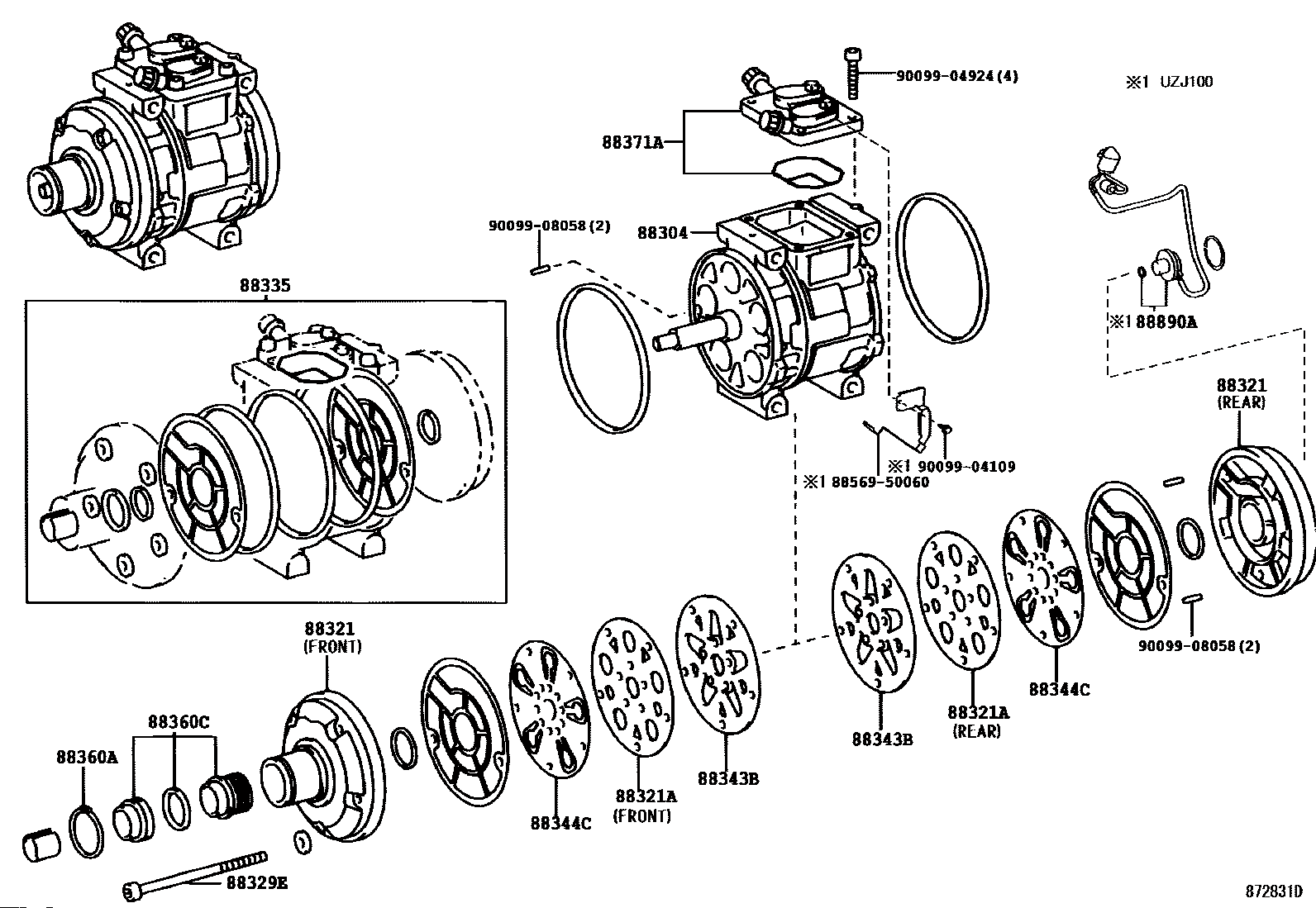 90099-04924 (4)

※1 UZJ100

88371A

90099-08058 (2)

88304

88335

※1 88890A

88321
(REAR)

※1 90099-04109

※1 88569-50060

88321
(FRONT)

90099-08058 (2)

88344C

88321A
(REAR)

88343B

88360C

88360A

88343B

88321A
(FRONT)

88344C

88329E

872831D