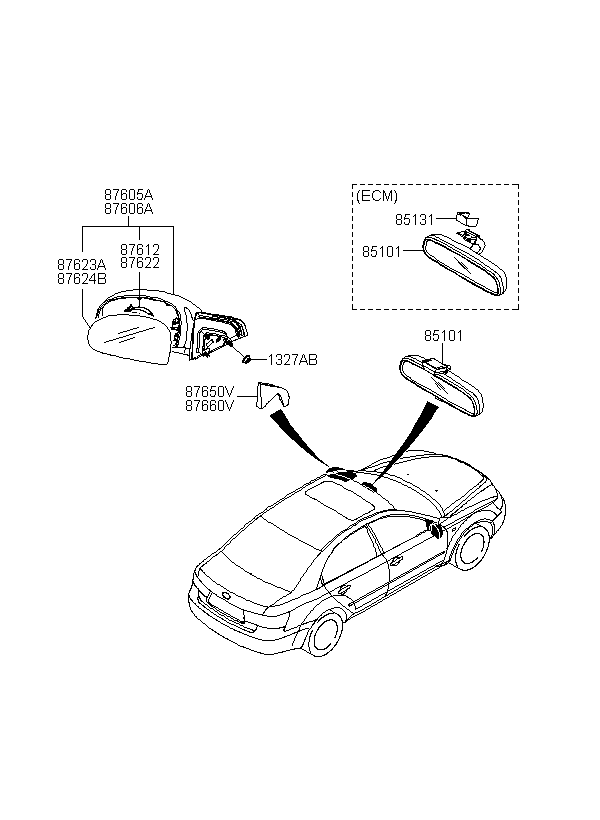 87605A
87606A

87612
87622

87623A
87624B

1327AB

87650V
87660V

(ECM)

85131

85101

85101